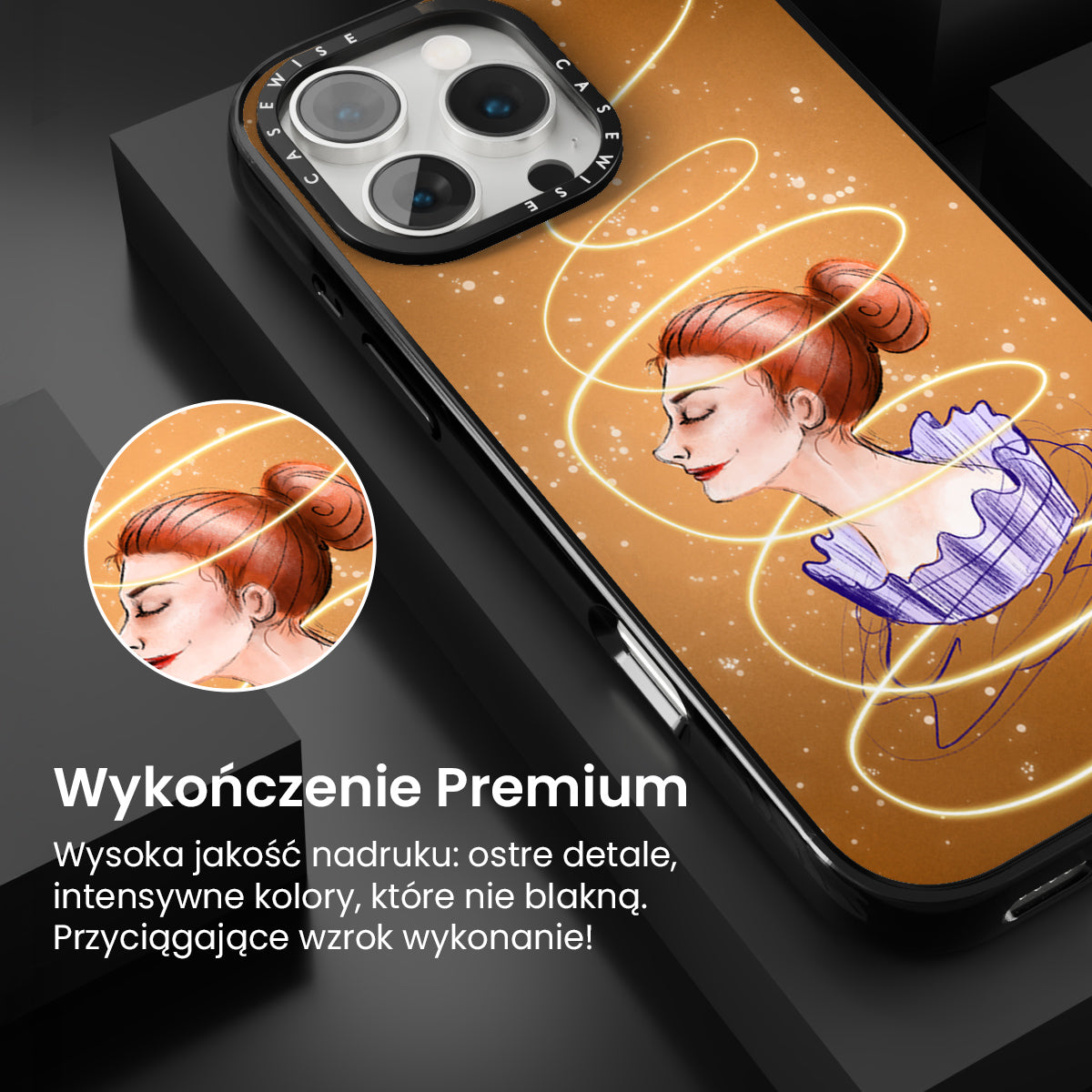 CASEWISE CASEWISE

Wykończenie Premium

Wysoka jakość nadruku: ostre detale, intensywne kolory, które nie blakną. Przyciągające wzrok wykonanie!