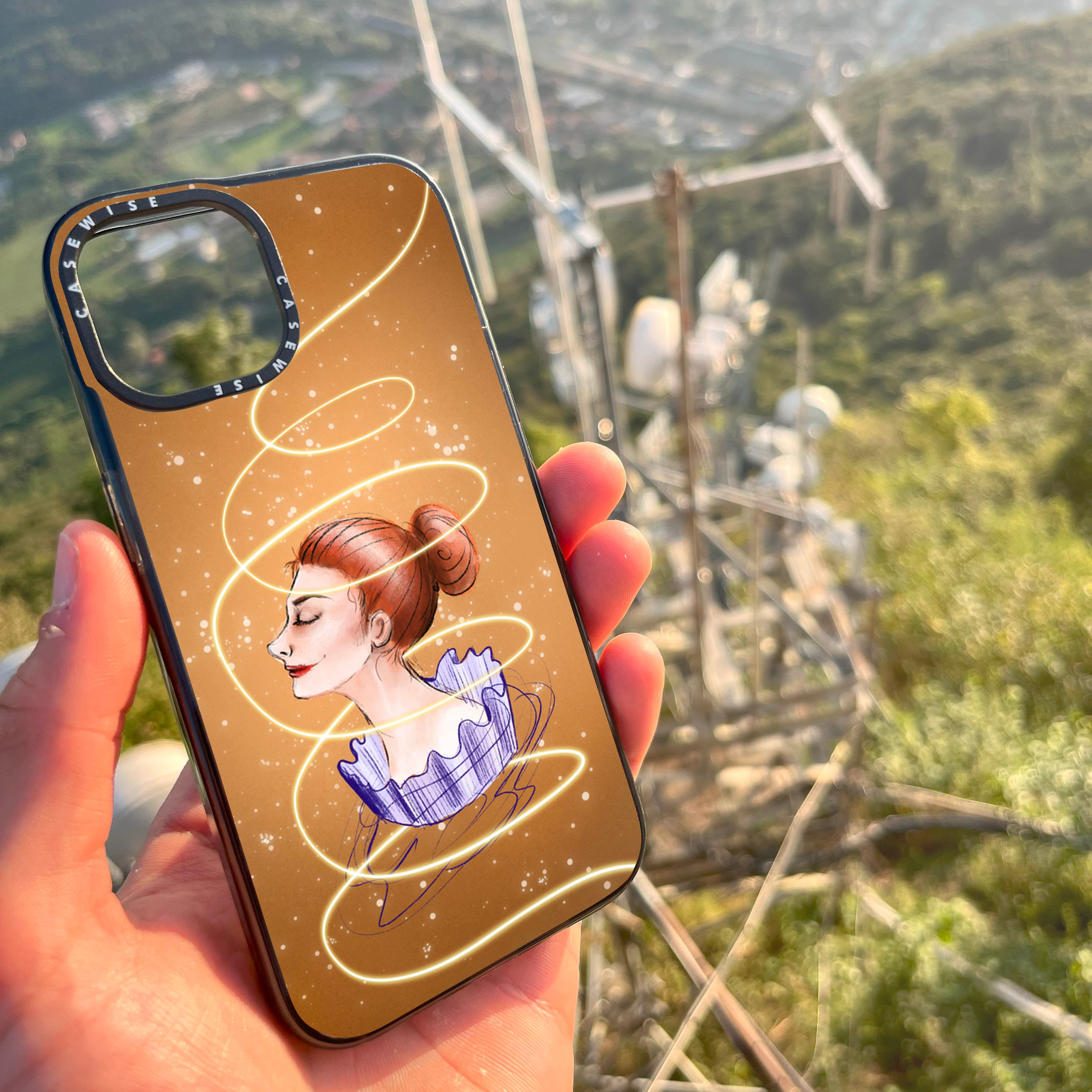 CASEWISE CASEWISE