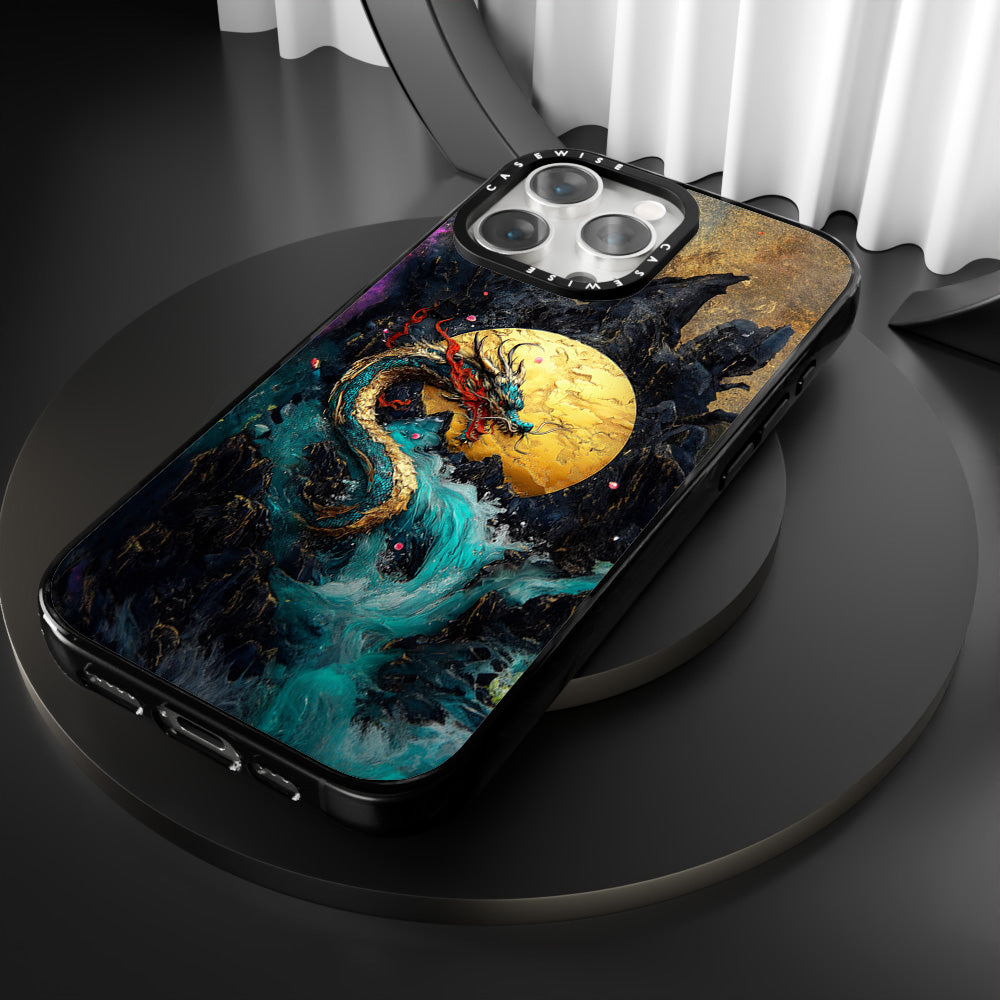 CASEWISE
CASEWISE