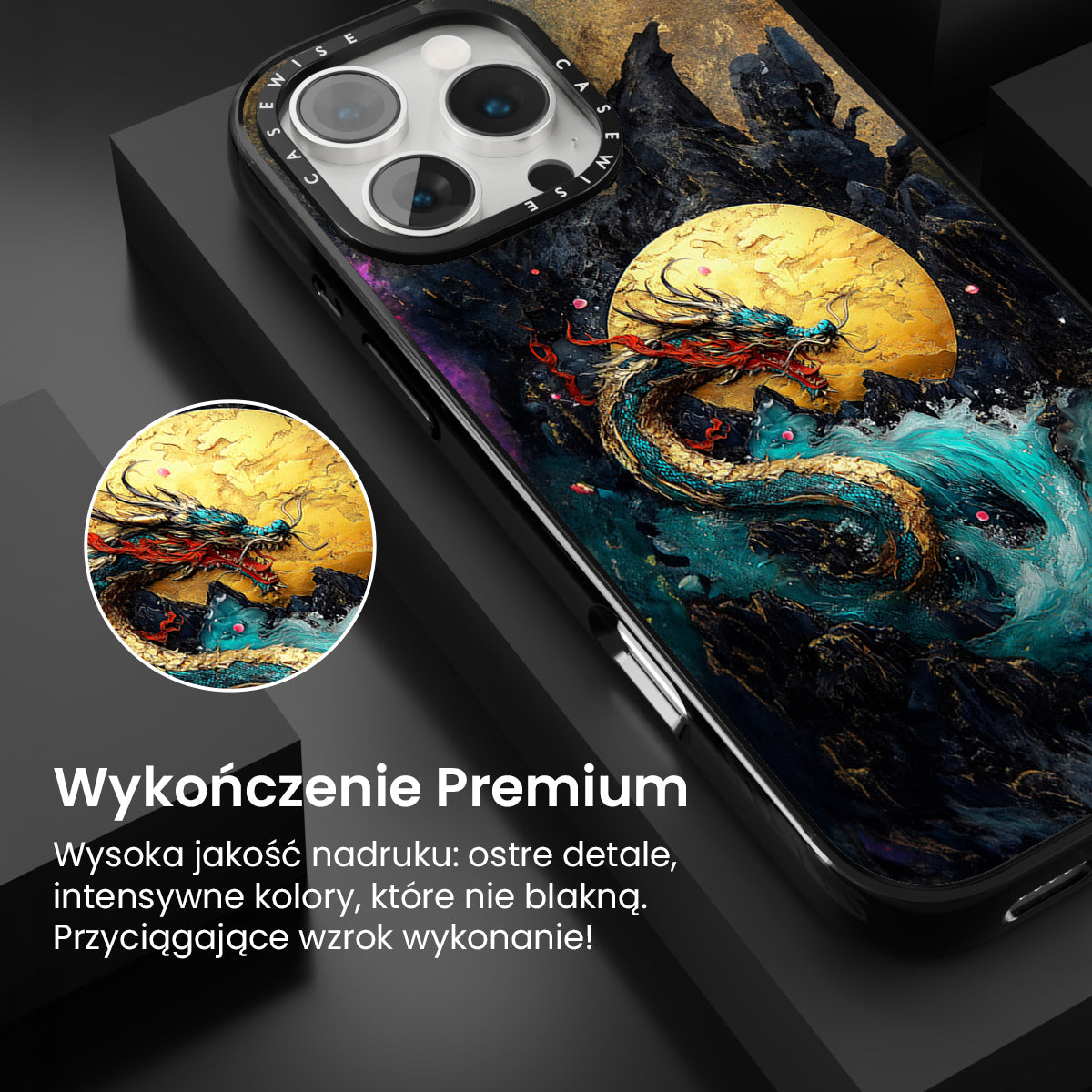 CASEWISE CASEWISE

Wykończenie Premium

Wysoka jakość nadruku: ostre detale, intensywne kolory, które nie blakną. Przyciągające wzrok wykonanie!