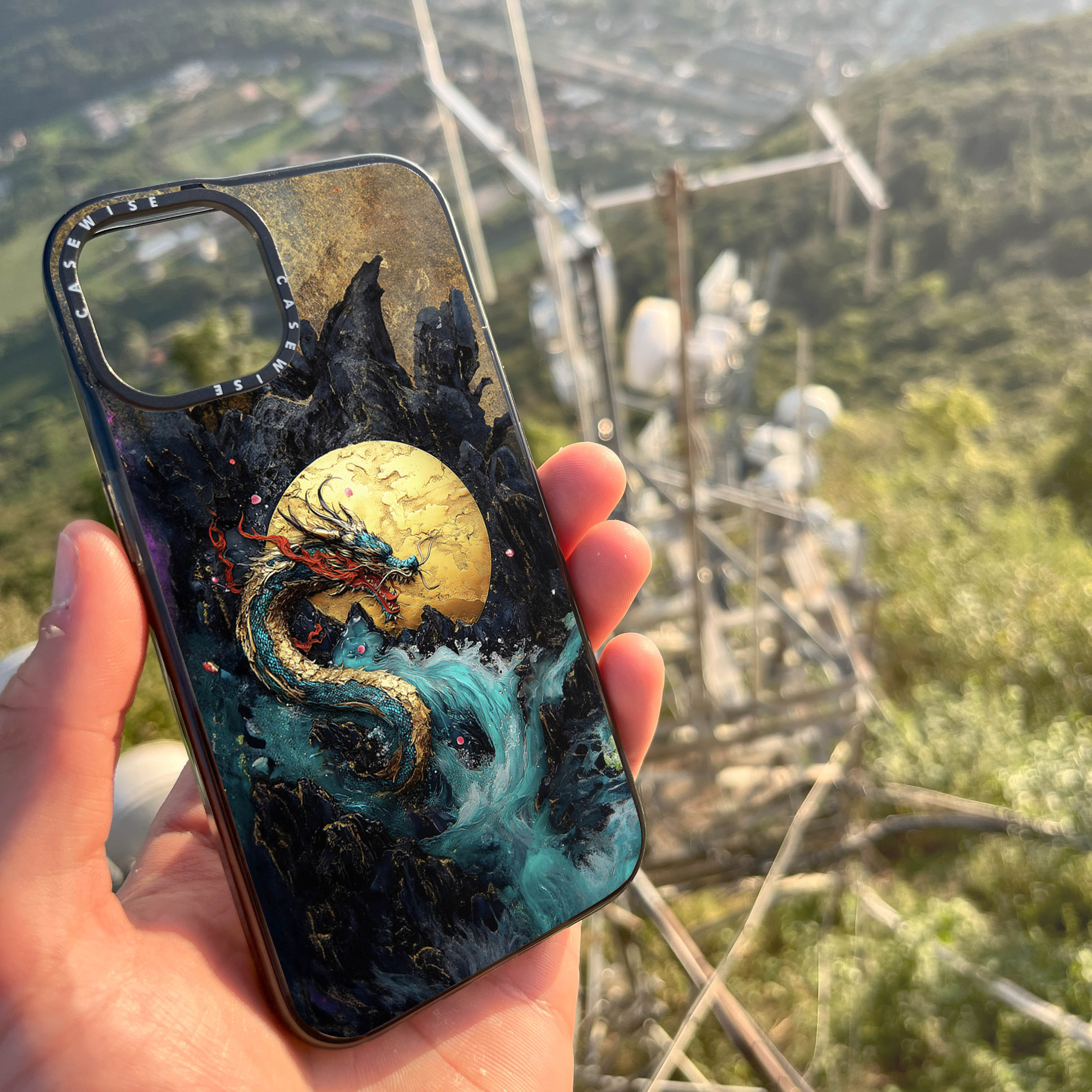 CASEWISE CASEWISE