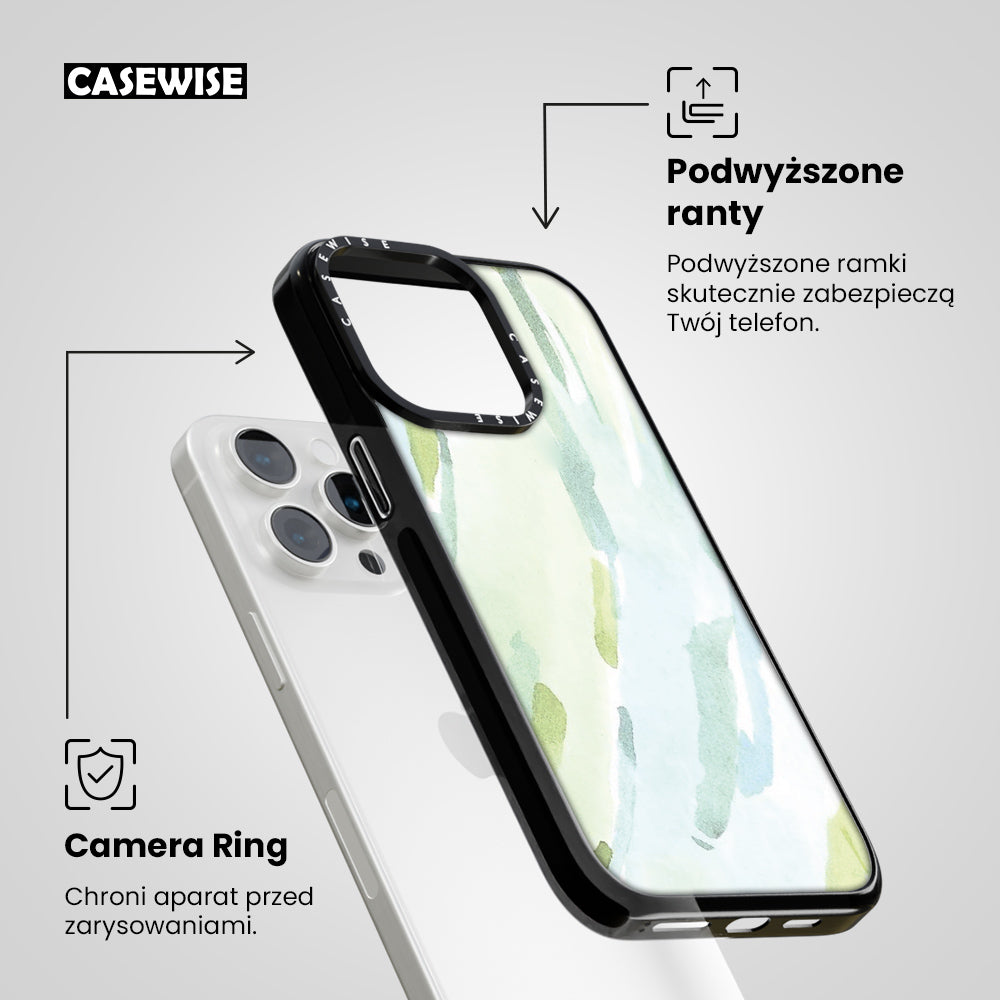 CASEWISE

Podwyższone ranty

Podwyższone ramki skutecznie zabezpieczą Twój telefon.

CASEWISE

CASEWISE

Camera Ring

Chroni aparat przed zarysowaniami.