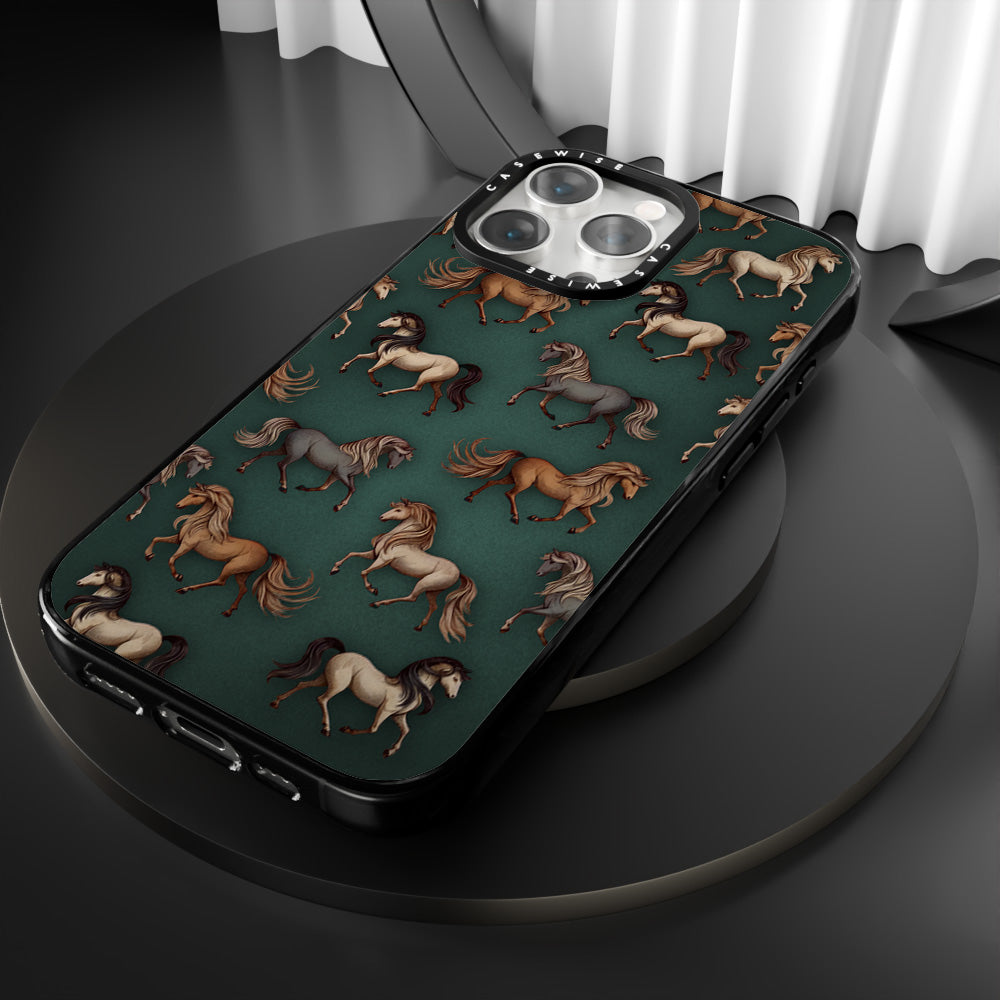 CASEWISE CASEWISE