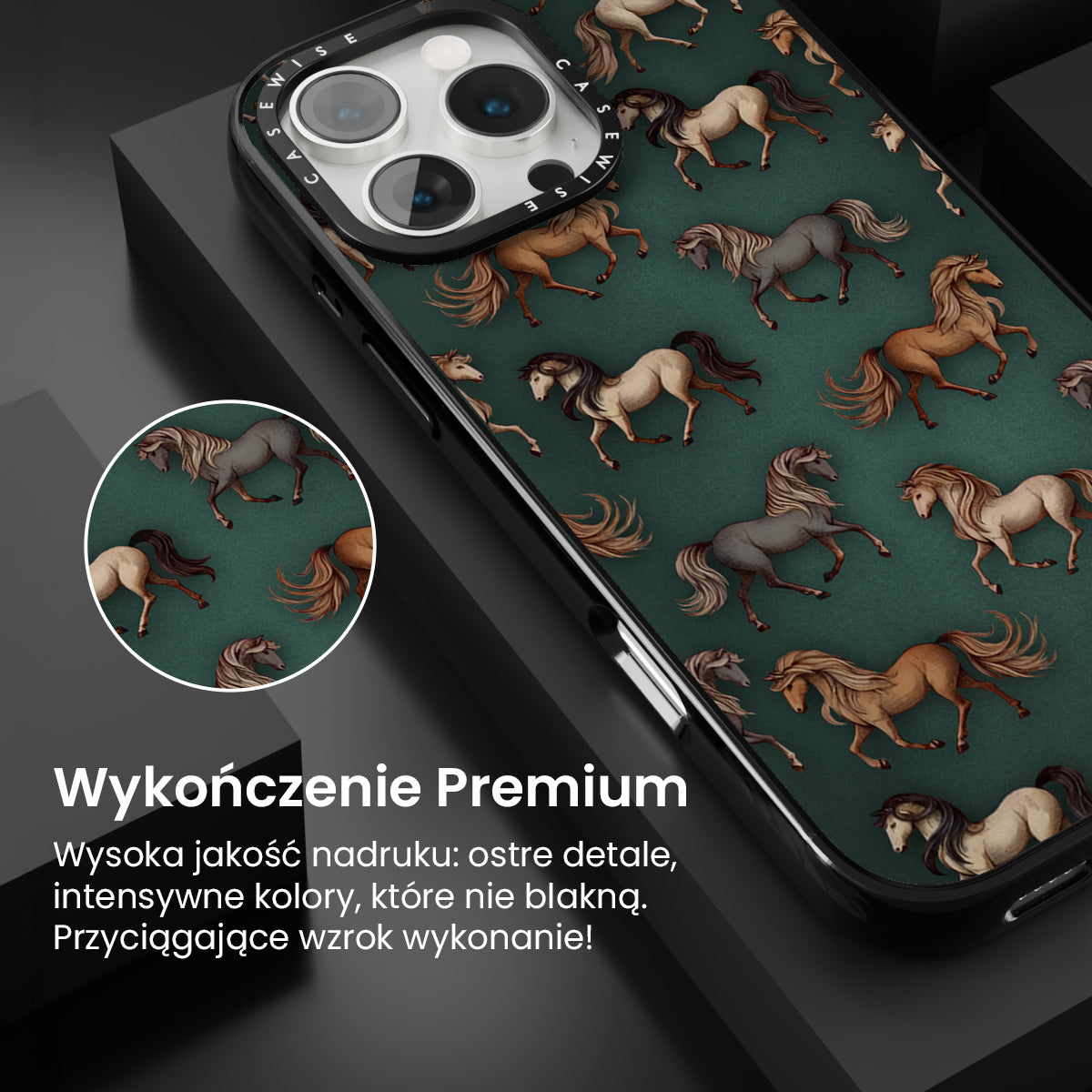 CASEWISE CASEWISE

Wykończenie Premium

Wysoka jakość nadruku: ostre detale, intensywne kolory, które nie blakną. Przyciągające wzrok wykonanie!