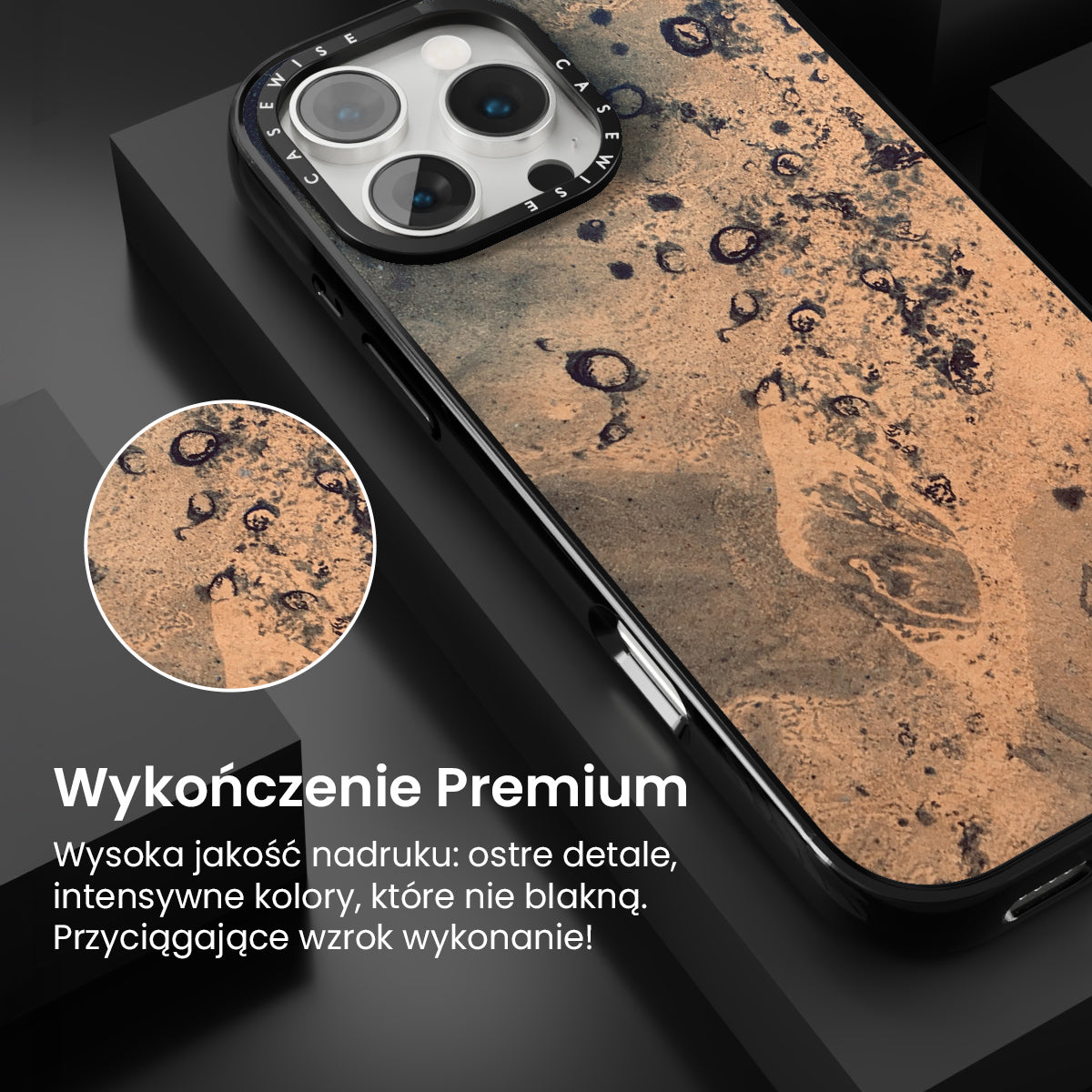 CASEWISE CASEWISE

Wykończenie Premium

Wysoka jakość nadruku: ostre detale, intensywne kolory, które nie blakną. Przyciągające wzrok wykonanie!