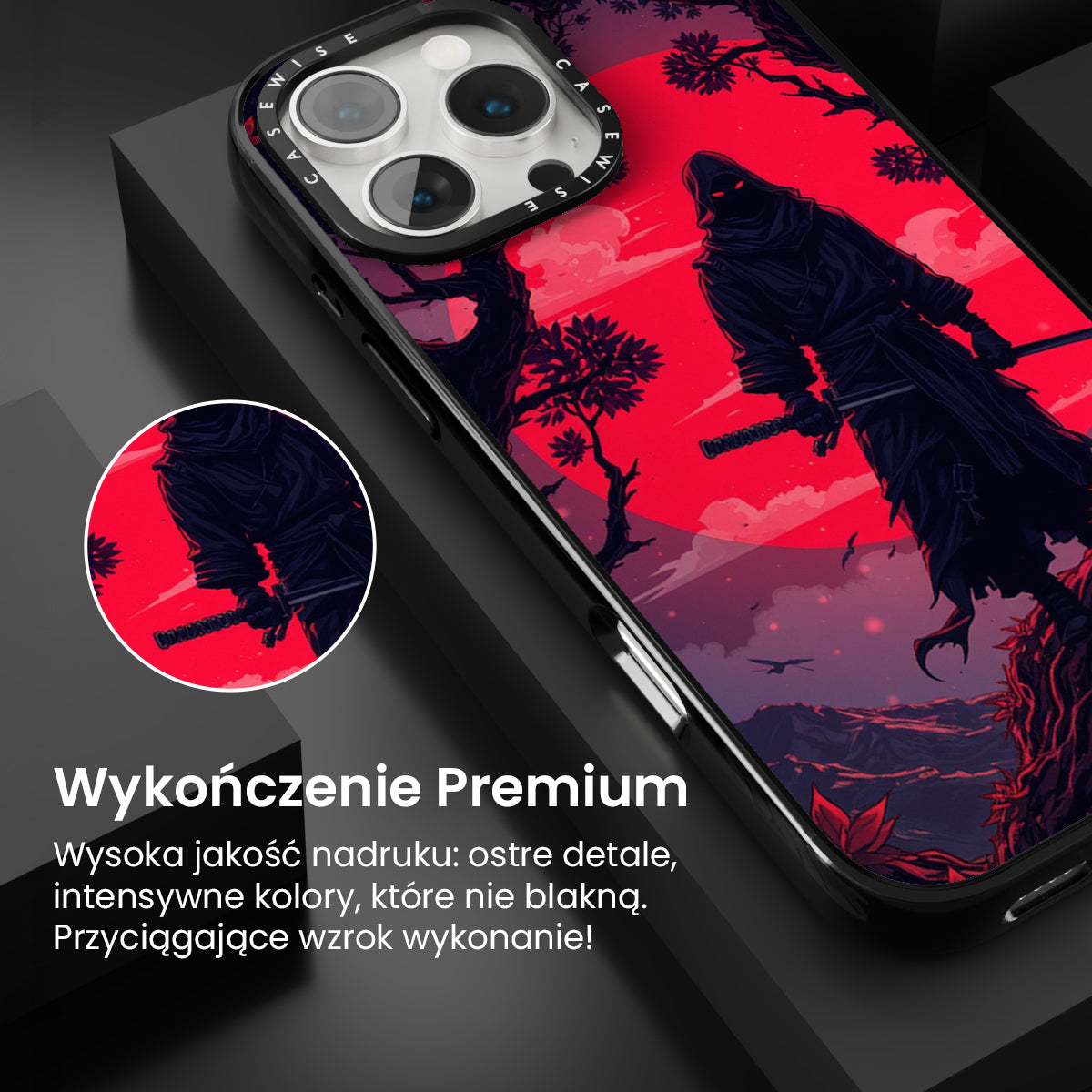 CASEWISE CASEWISE

Wykończenie Premium

Wysoka jakość nadruku: ostre detale, intensywne kolory, które nie blakną. Przyciągające wzrok wykonanie!