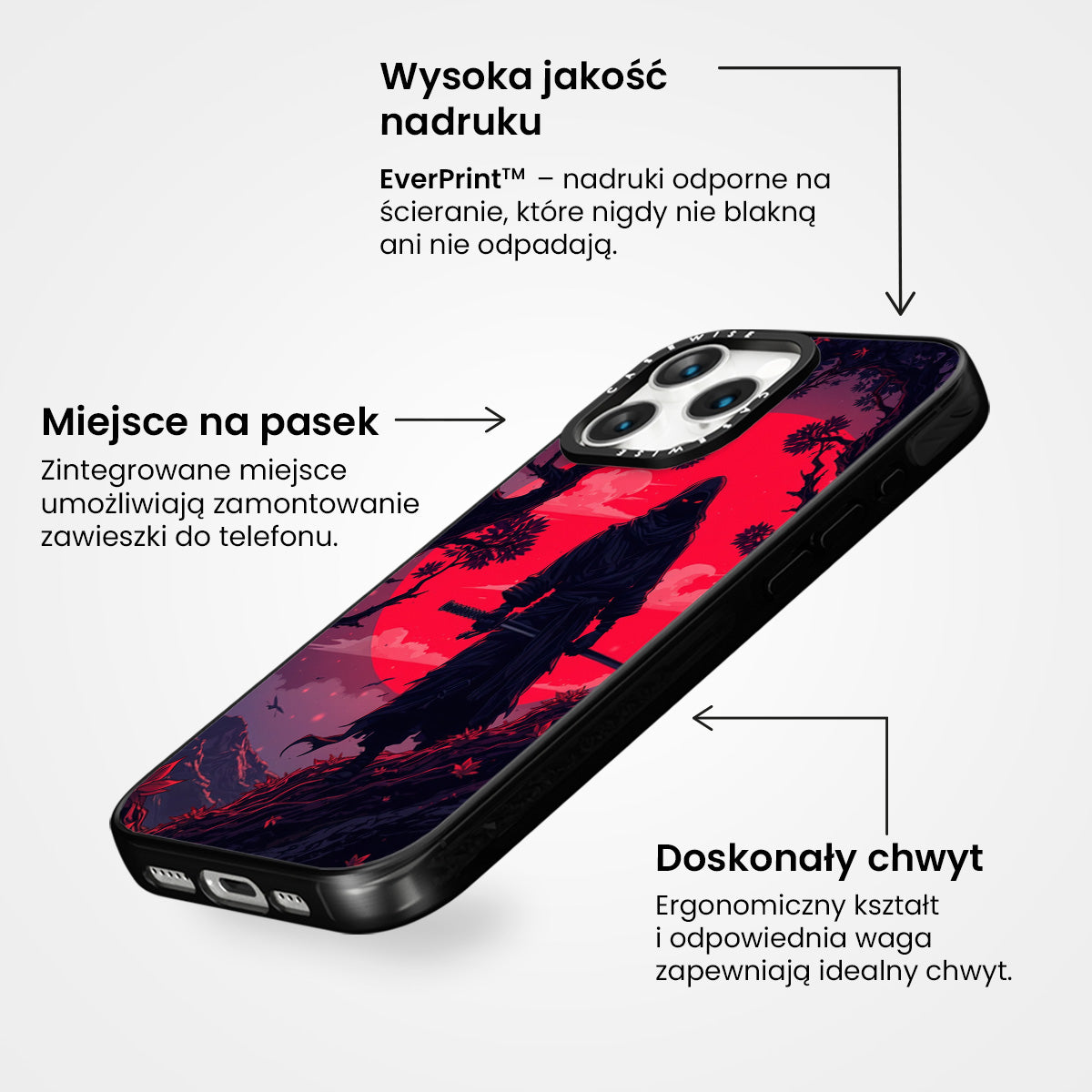 Wysoka jakość nadruku

EverPrint™ – nadruki odporne na ścieranie, które nigdy nie blakną ani nie odpadają.

CASEWISE CASEWISE

Miejsce na pasek

Zintegrowane miejsce umożliwiają zamontowanie zawieszki do telefonu.

Doskonały chwyt

Ergonomiczny kształt i odpowiednia waga zapewniają idealny chwyt.