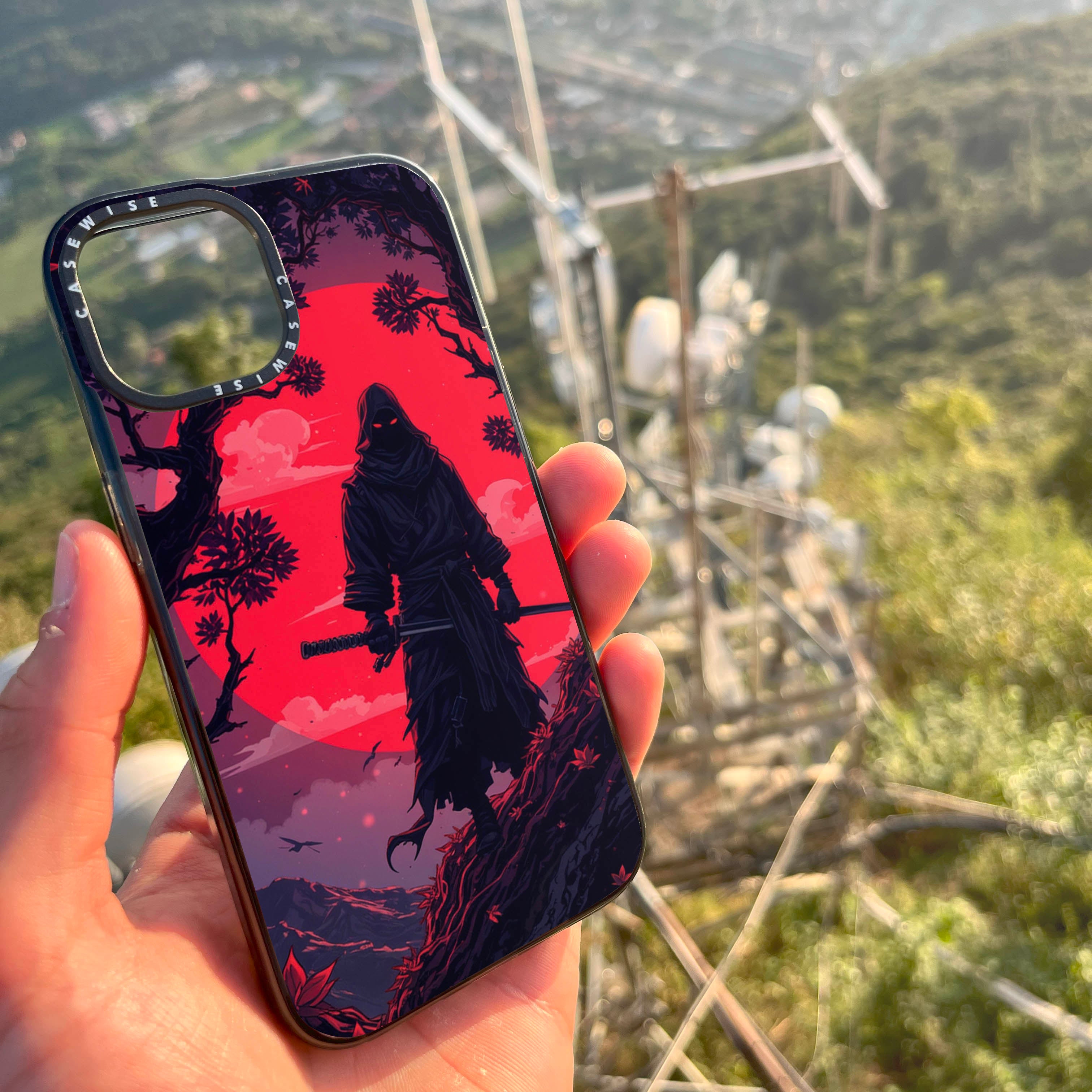 CASEWISE CASEWISE