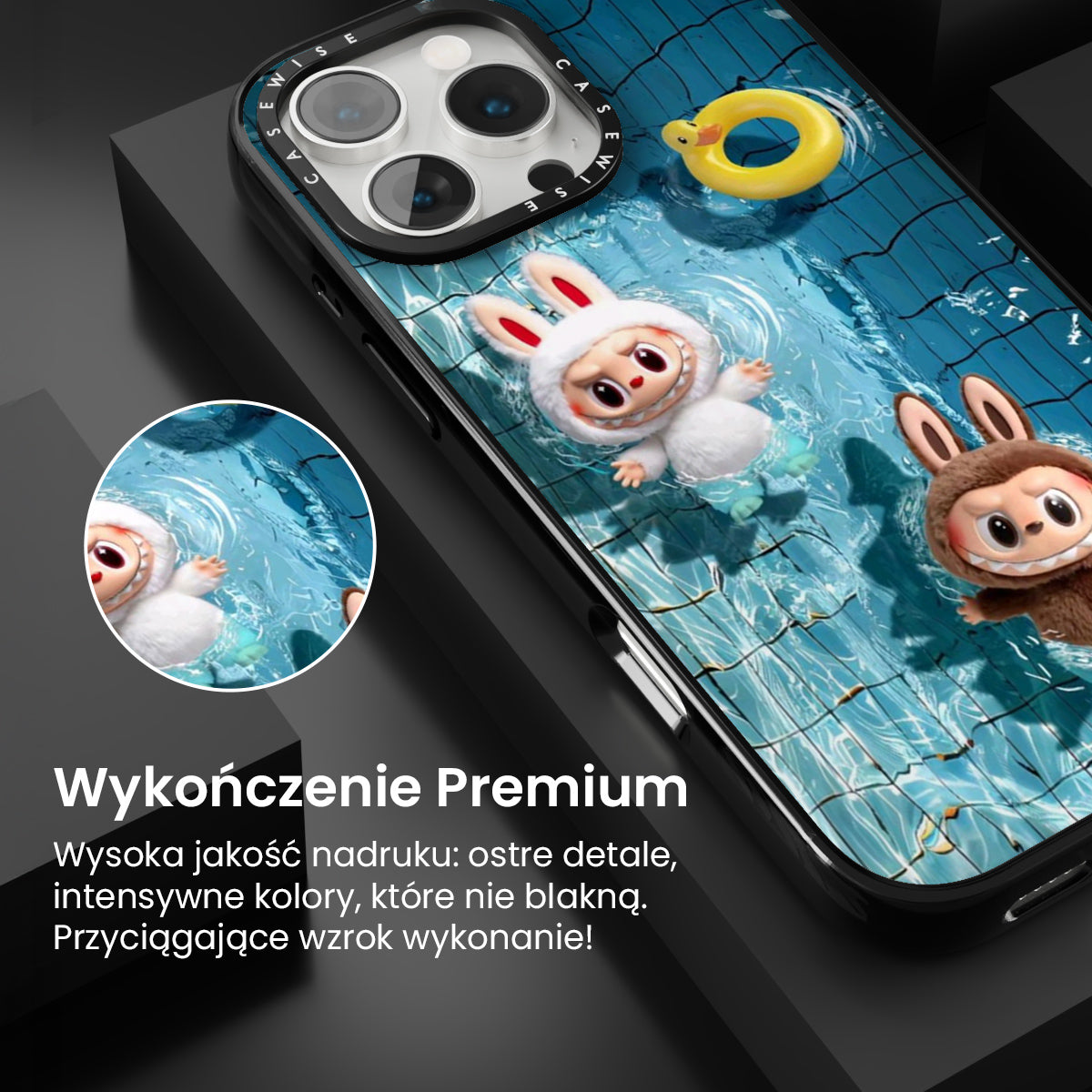 CASEWISE CASEWISE

Wykończenie Premium

Wysoka jakość nadruku: ostre detale, intensywne kolory, które nie blakną. Przyciągające wzrok wykonanie!