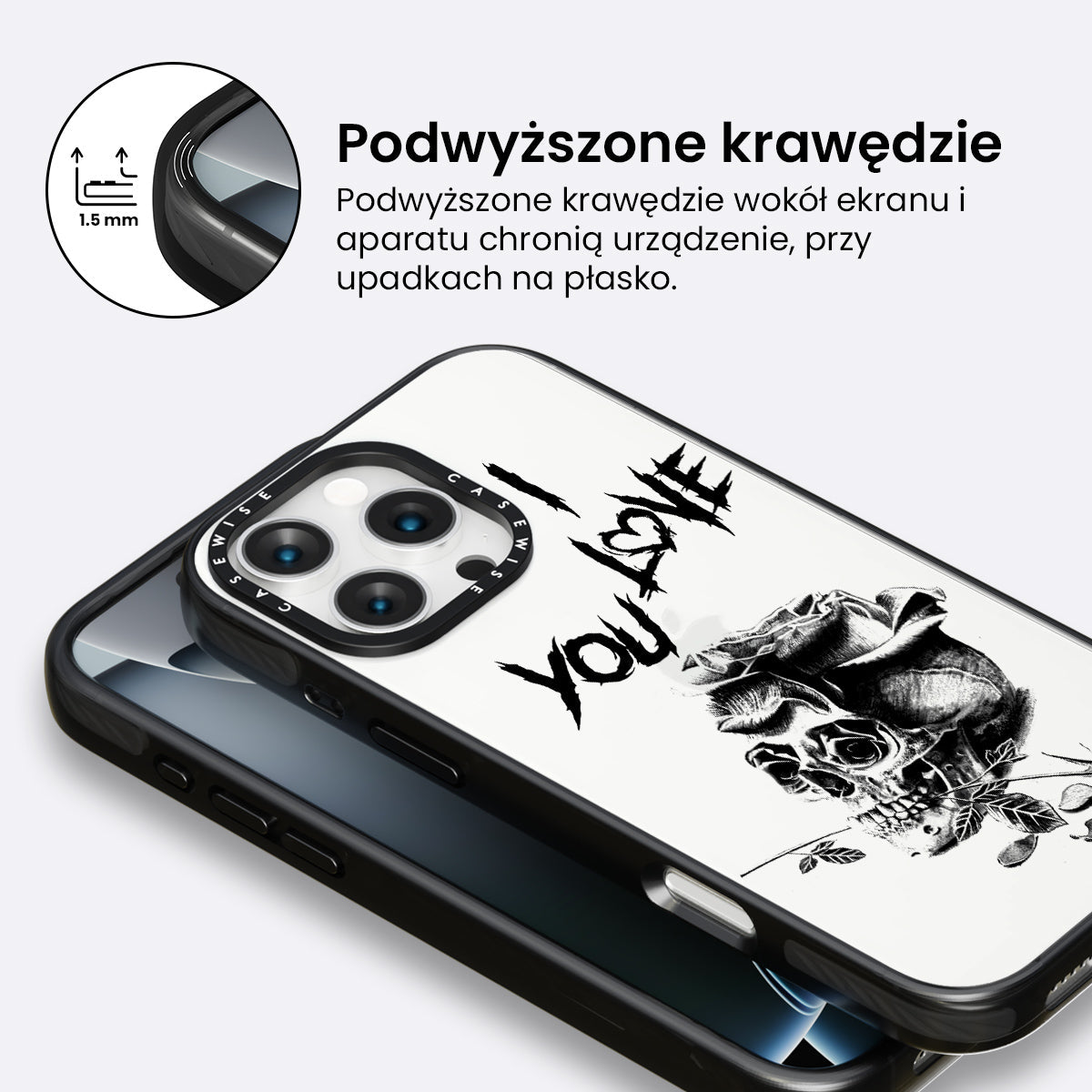 1.5 mm

Podwyższone krawędzie

Podwyższone krawędzie wokół ekranu i aparatu chronią urządzenie, przy upadkach na płasko.

CASEWISE CASEWISE

I LOVE YOU