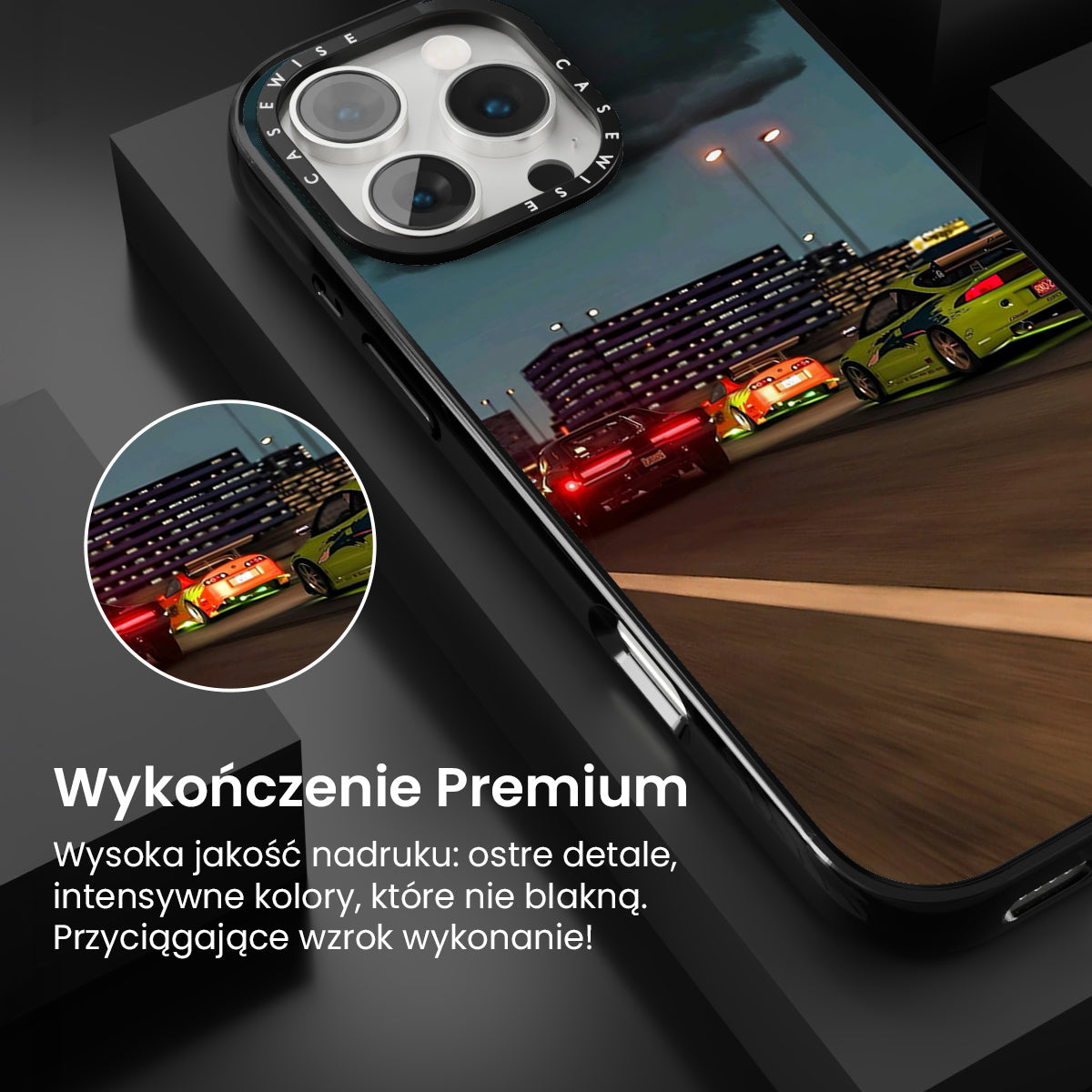 CASEWISE CASEWISE

Wykończenie Premium

Wysoka jakość nadruku: ostre detale, intensywne kolory, które nie blakną. Przyciągające wzrok wykonanie!