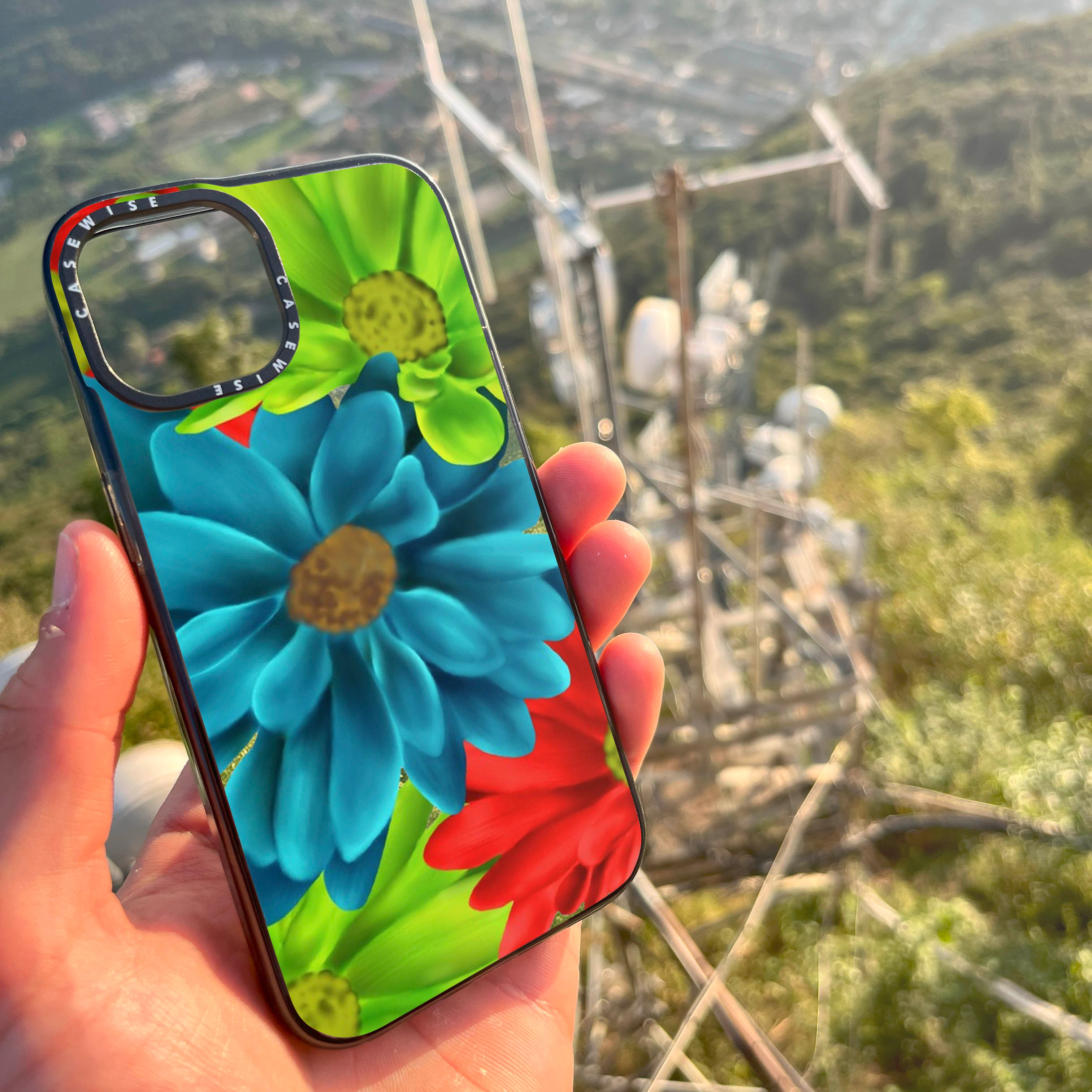 CASEWISE CASEWISE