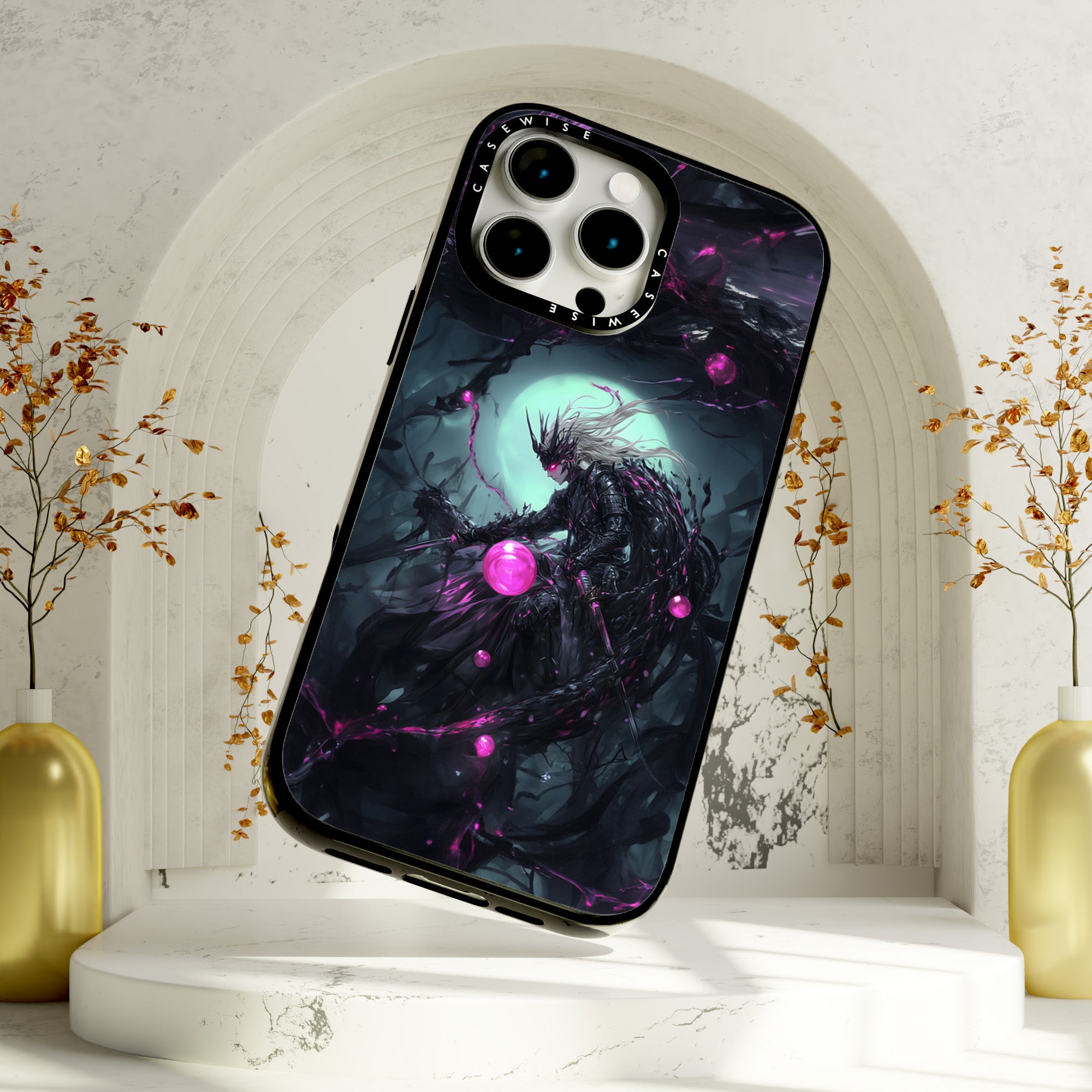 CASEWISE
CASEWISE