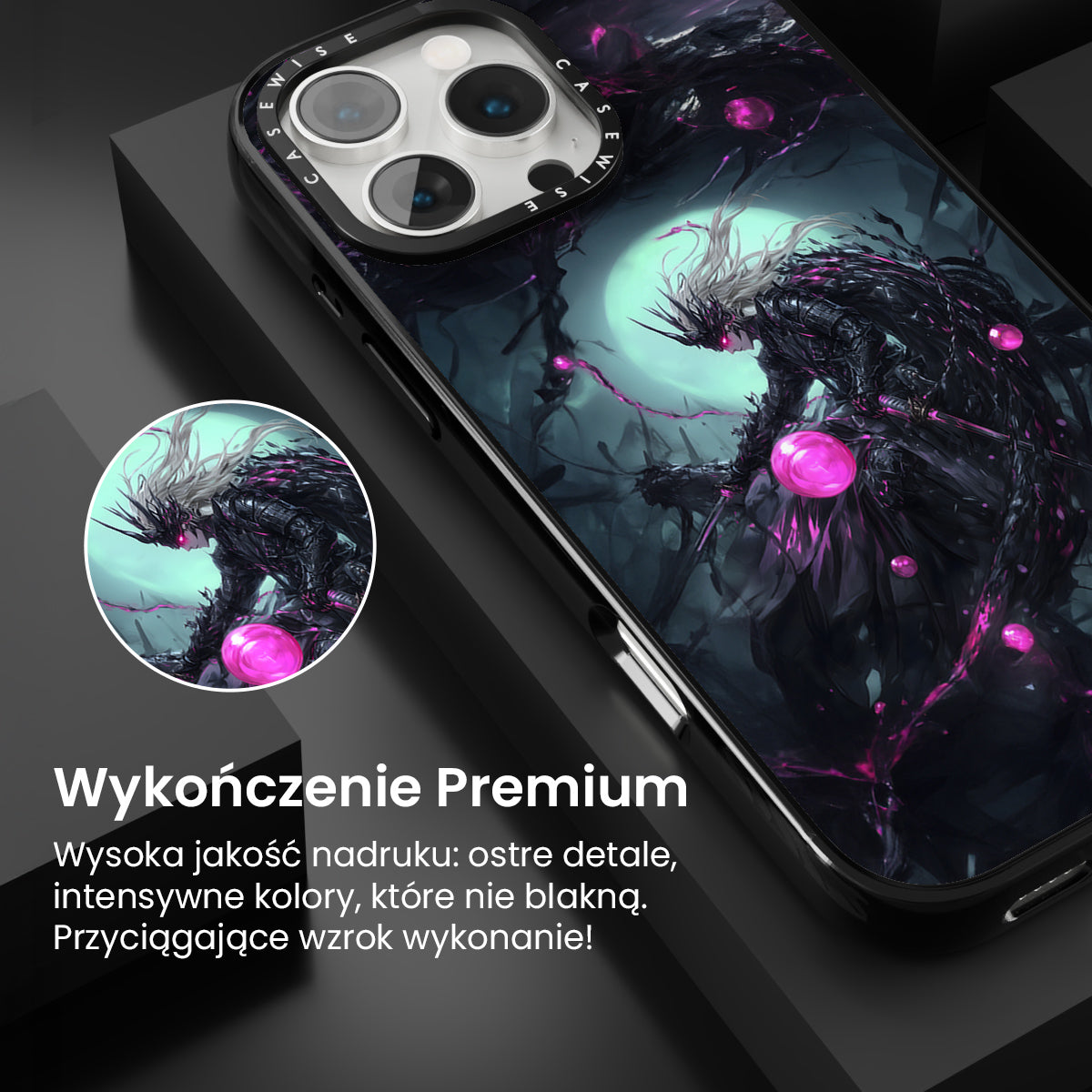 CASEWISE CASEWISE

Wykończenie Premium

Wysoka jakość nadruku: ostre detale, intensywne kolory, które nie blakną. Przyciągające wzrok wykonanie!