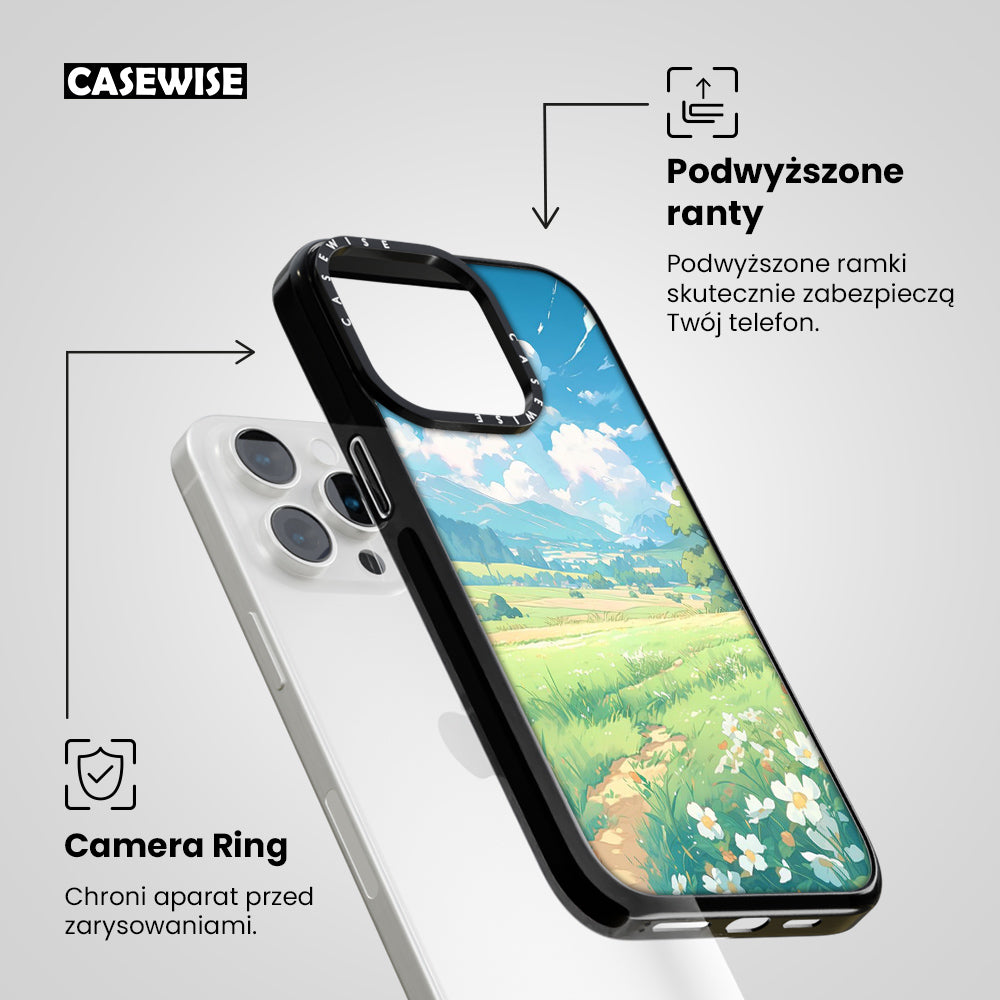 CASEWISE

Podwyższone ranty

Podwyższone ramki skutecznie zabezpieczą Twój telefon.

CASEWISE

CASEWISE

Camera Ring

Chroni aparat przed zarysowaniami.