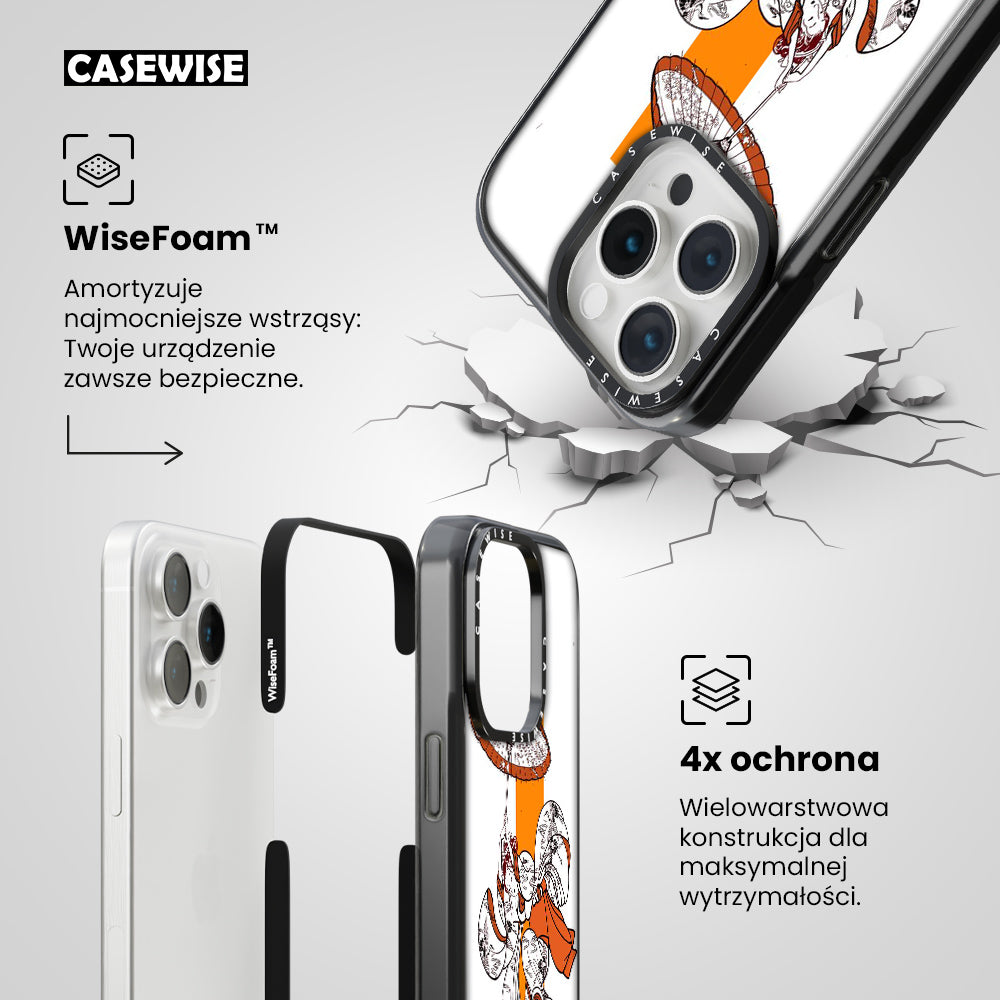 CASEWISE

WiseFoam™

Amortyzuje najmocniejsze wstrząsy: Twoje urządzenie zawsze bezpieczne.

CASEWISE

CASEWISE

WiseFoam™

CASEWISE

4x ochrona

Wielowarstwowa konstrukcja dla maksymalnej wytrzymałości.