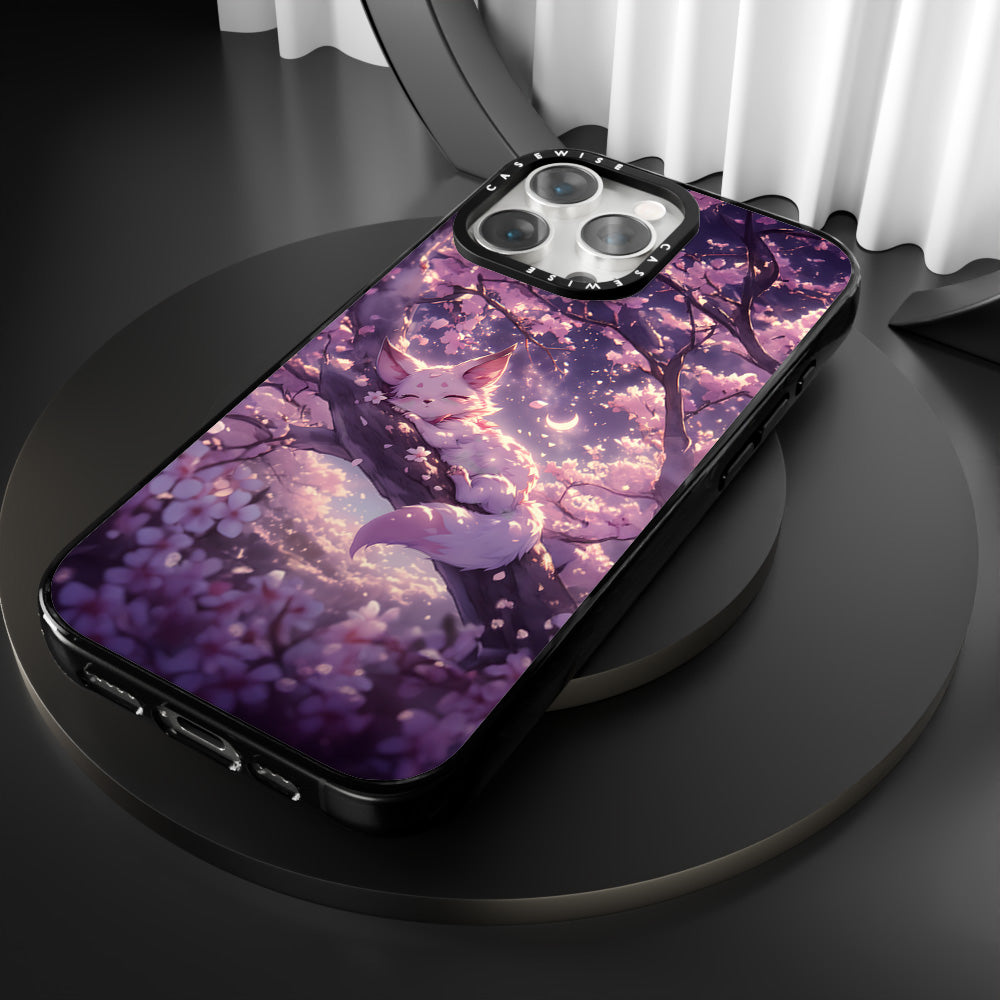 CASEWISE
CASEWISE