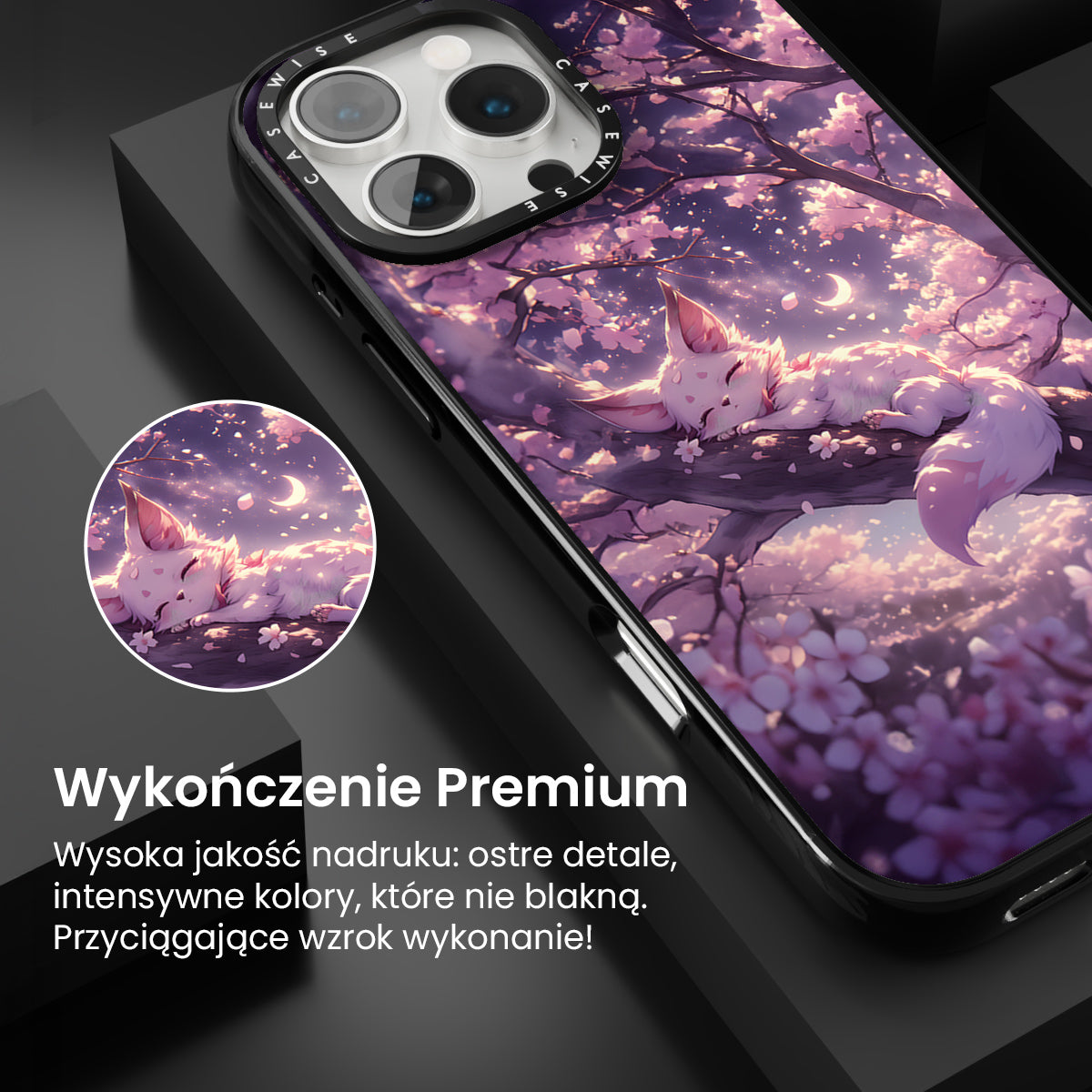 CASEWISE CASEWISE

Wykończenie Premium

Wysoka jakość nadruku: ostre detale, intensywne kolory, które nie blakną. Przyciągające wzrok wykonanie!