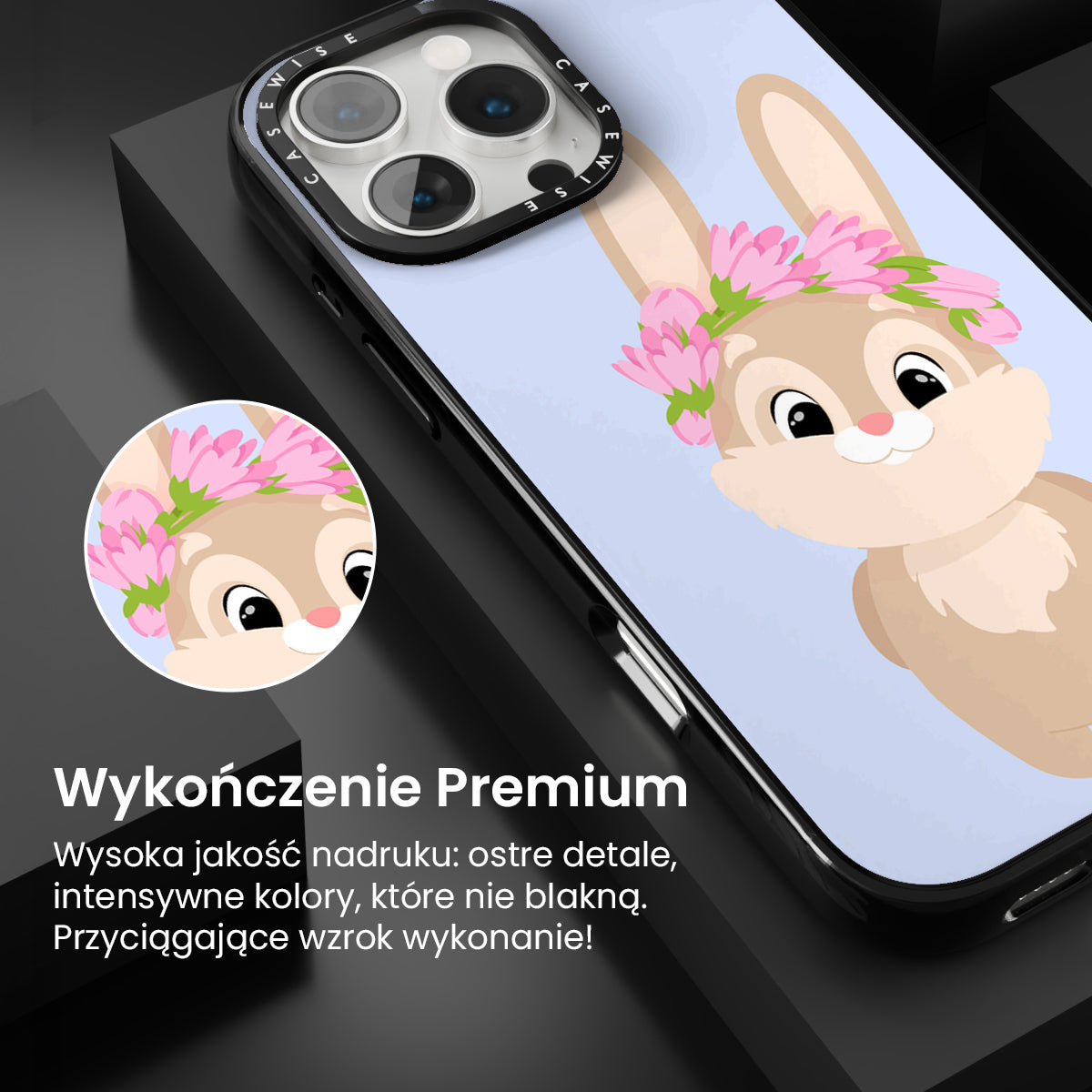 CASEWISE CASEWISE

Wykończenie Premium

Wysoka jakość nadruku: ostre detale, intensywne kolory, które nie blakną. Przyciągające wzrok wykonanie!