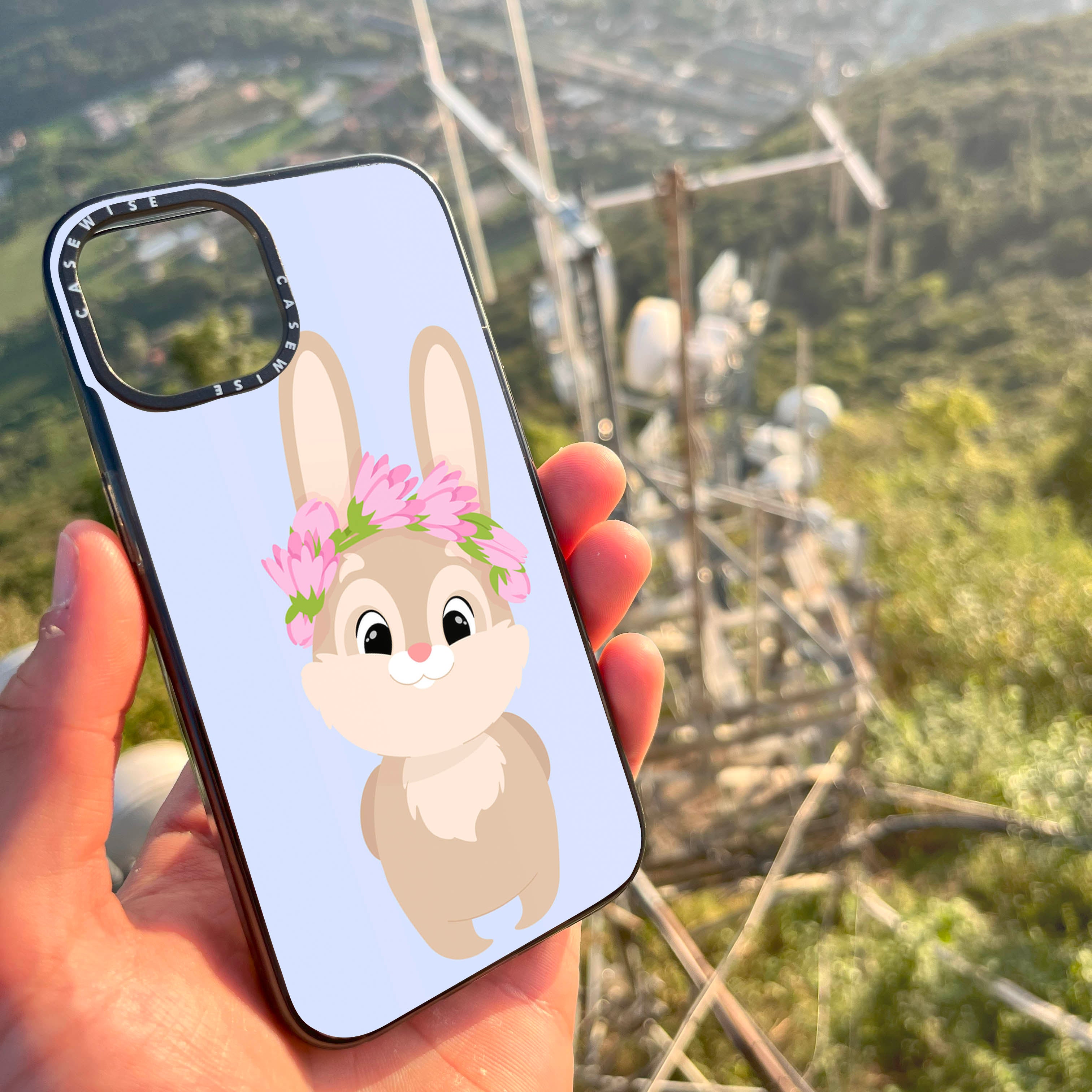 CASEWISE CASEWISE