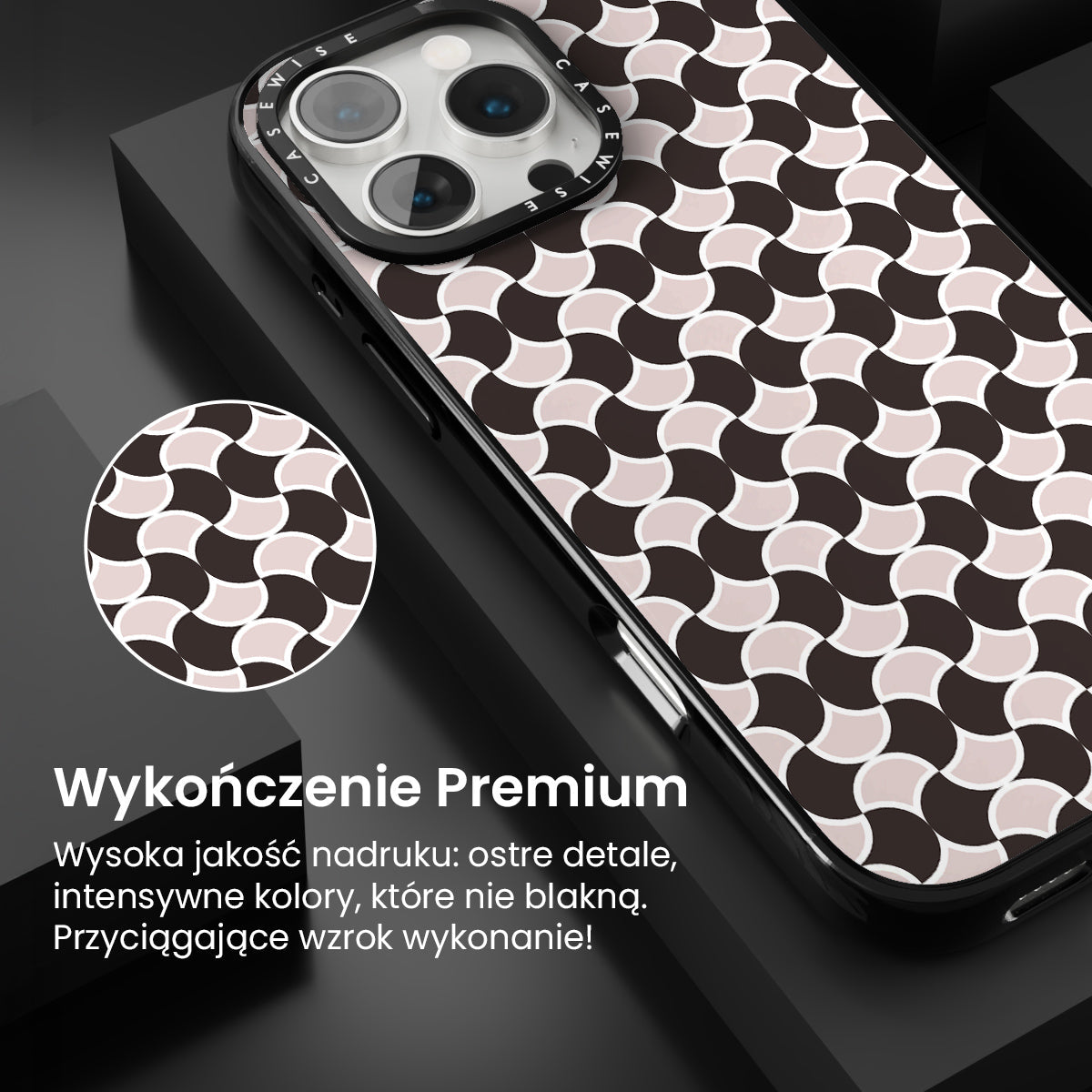 CASEWISE CASEWISE

Wykończenie Premium

Wysoka jakość nadruku: ostre detale, intensywne kolory, które nie blakną. Przyciągające wzrok wykonanie!