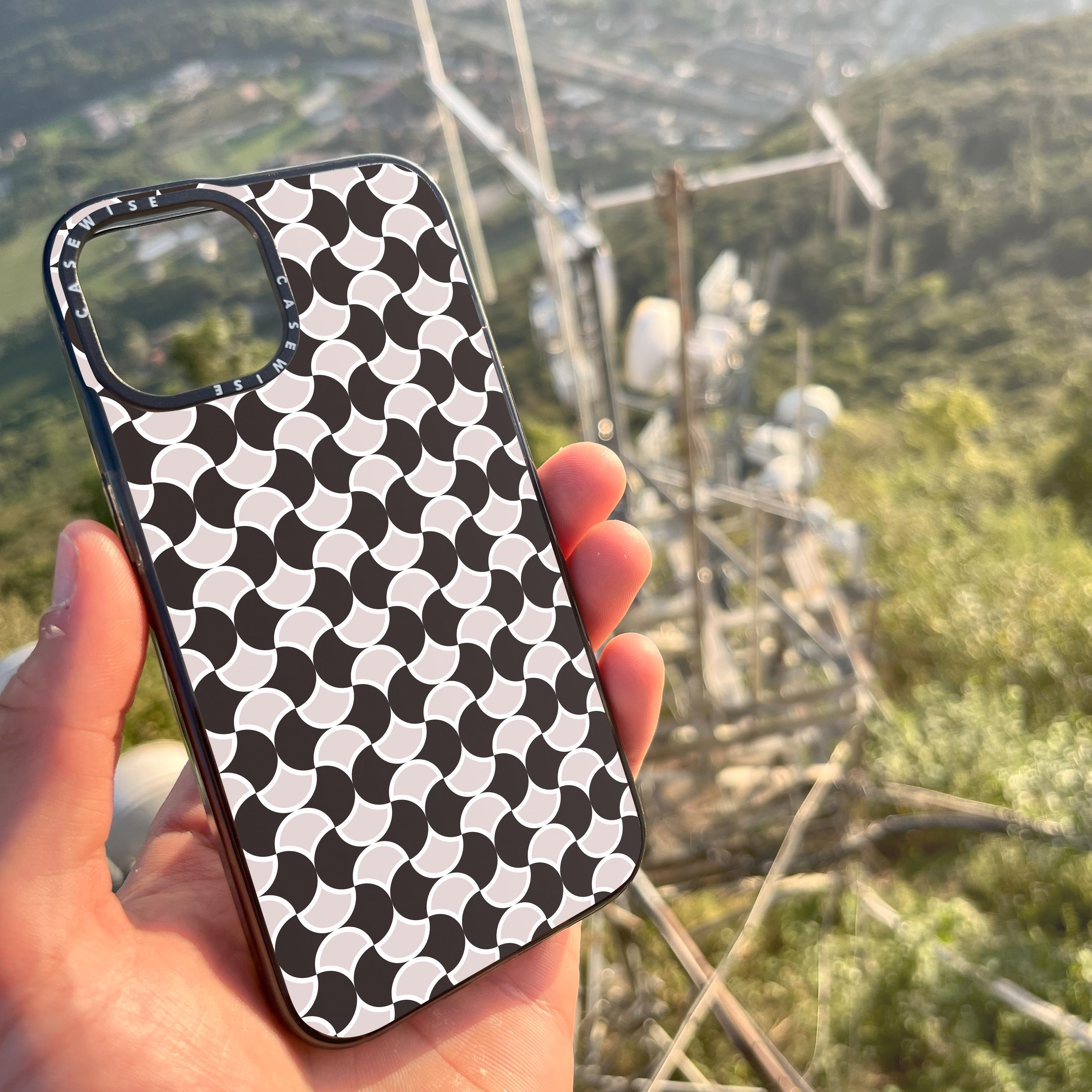 CASEWISE CASEWISE