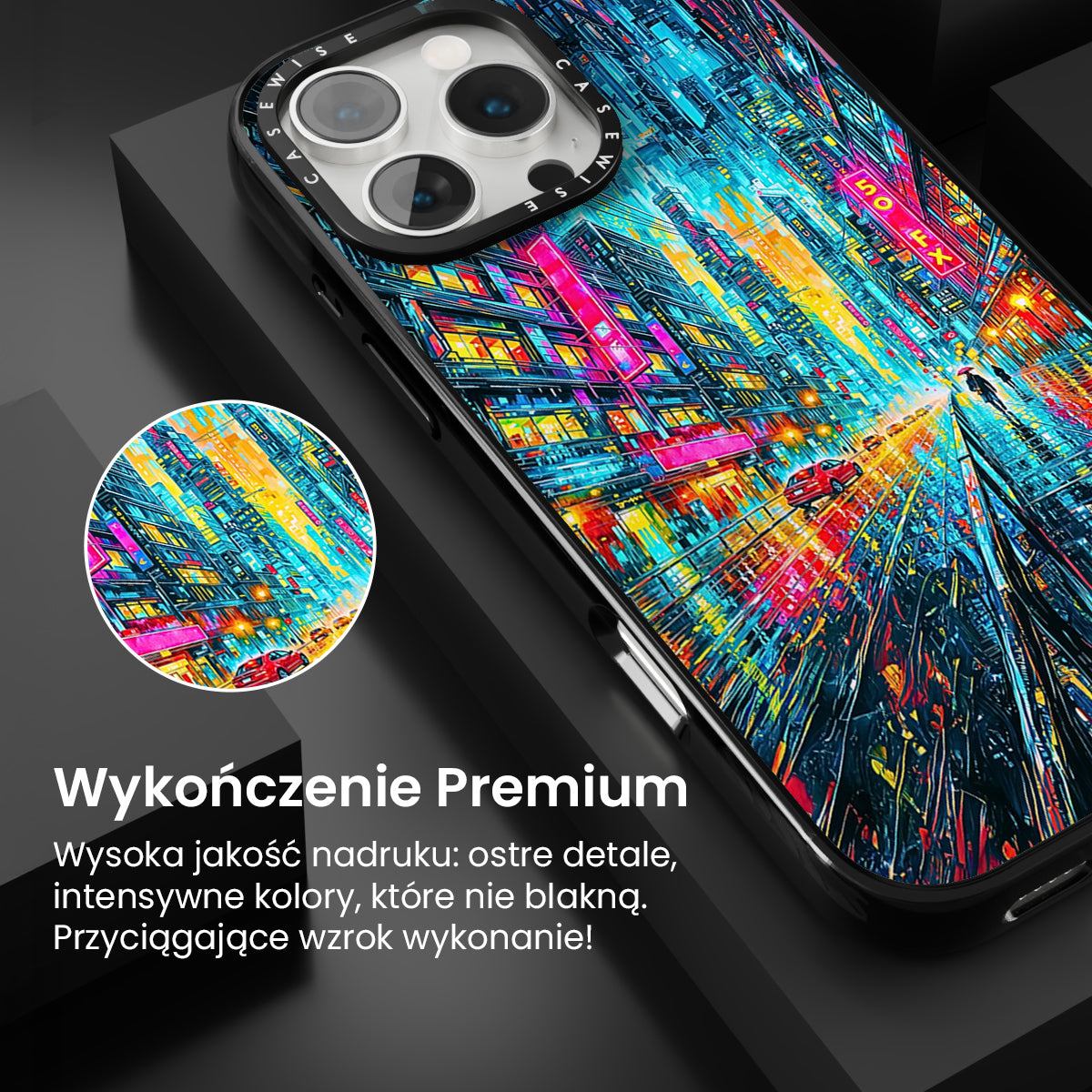 CASEWISE CASEWISE

50 FX

Wykończenie Premium

Wysoka jakość nadruku: ostre detale, intensywne kolory, które nie blakną. Przyciągające wzrok wykonanie!