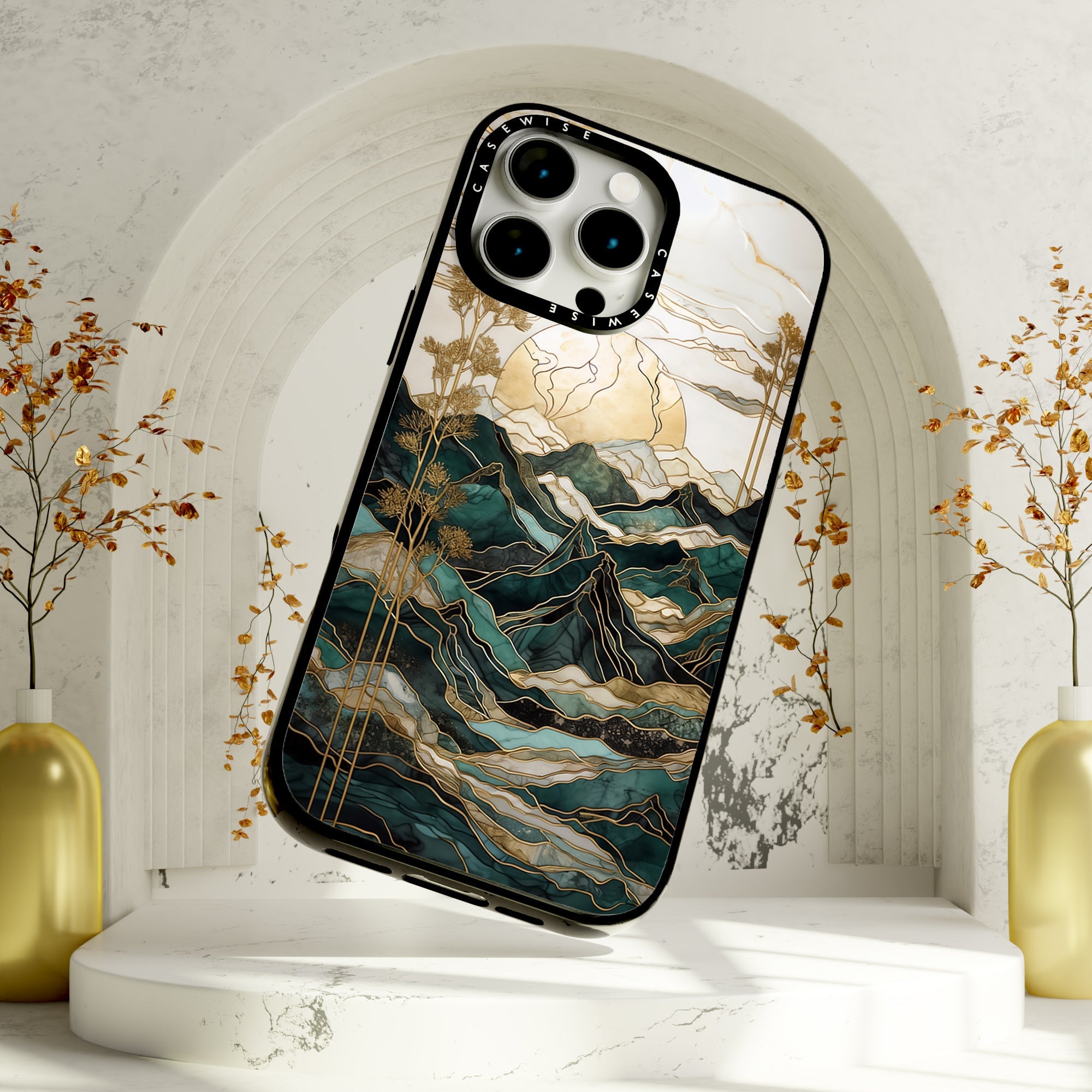 CASEWISE
CASEWISE