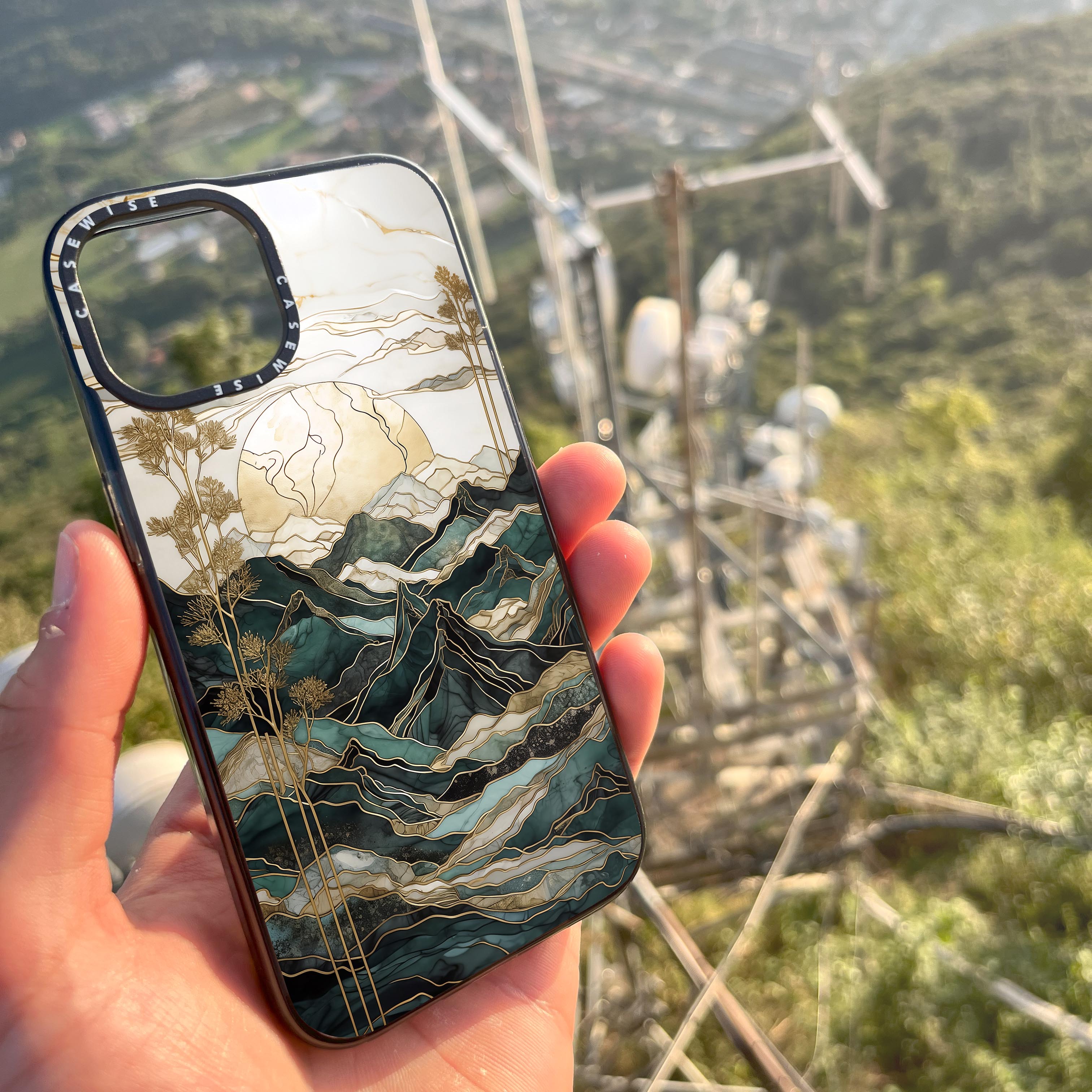 CASEWISE CASEWISE