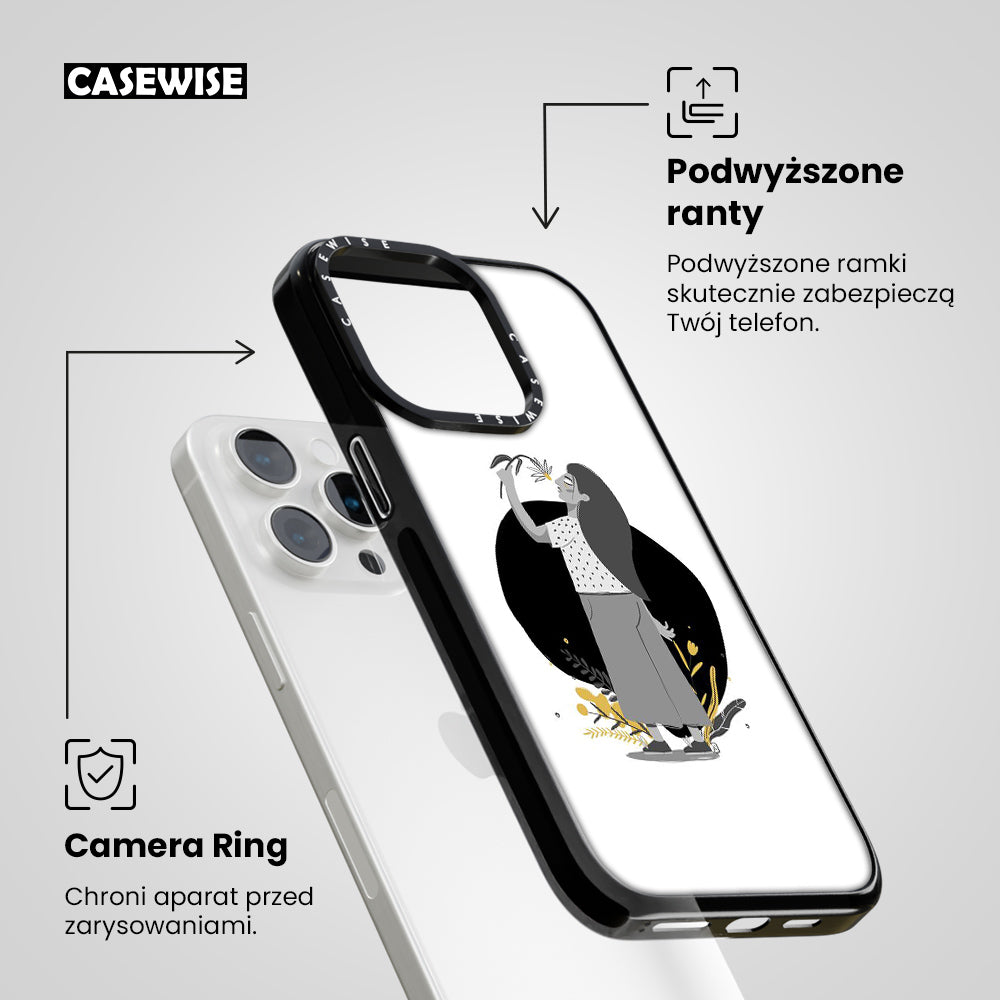 CASEWISE

Podwyższone ranty

Podwyższone ramki skutecznie zabezpieczą Twój telefon.

CASEWISE CASEWISE

Camera Ring

Chroni aparat przed zarysowaniami.