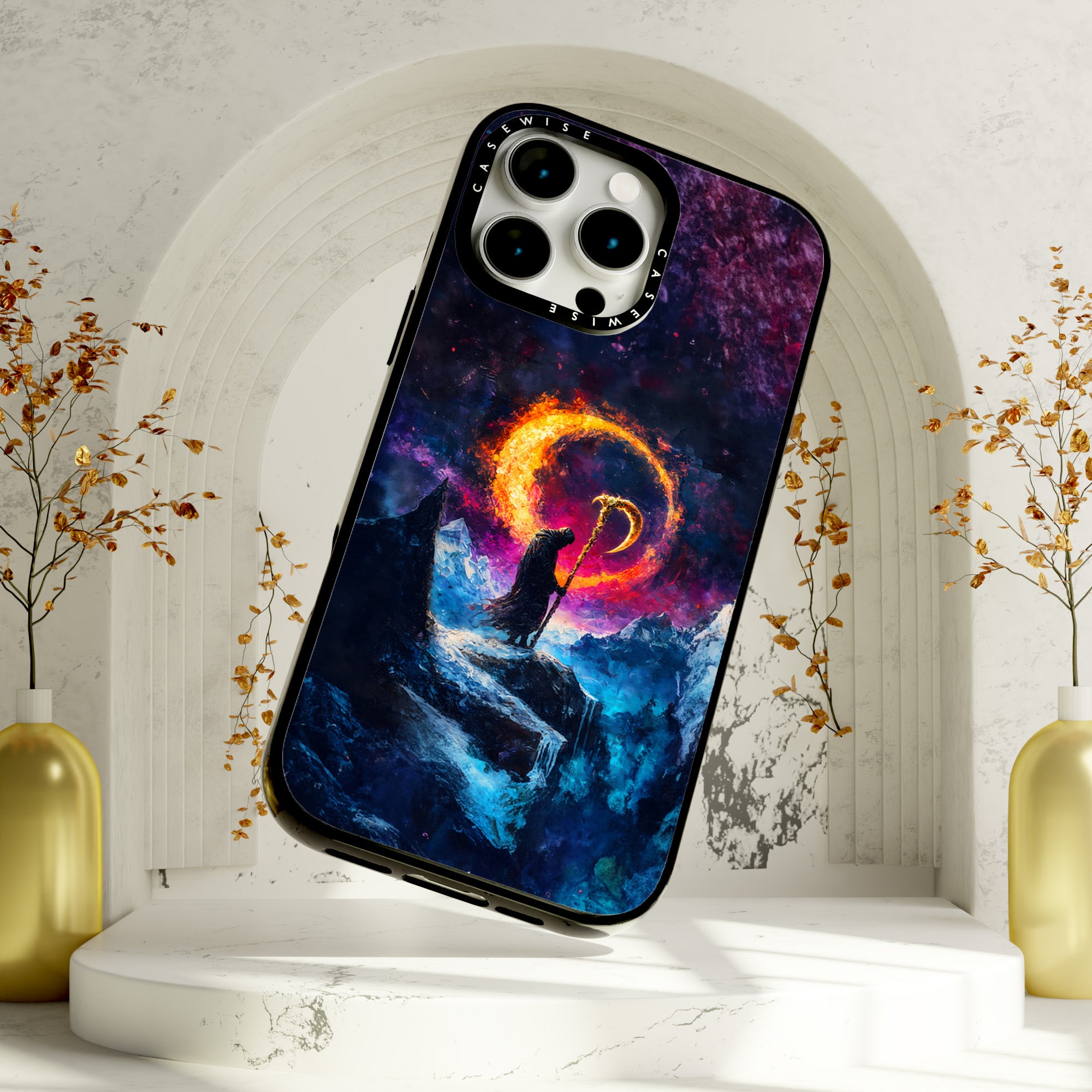 CASEWISE
CASEWISE