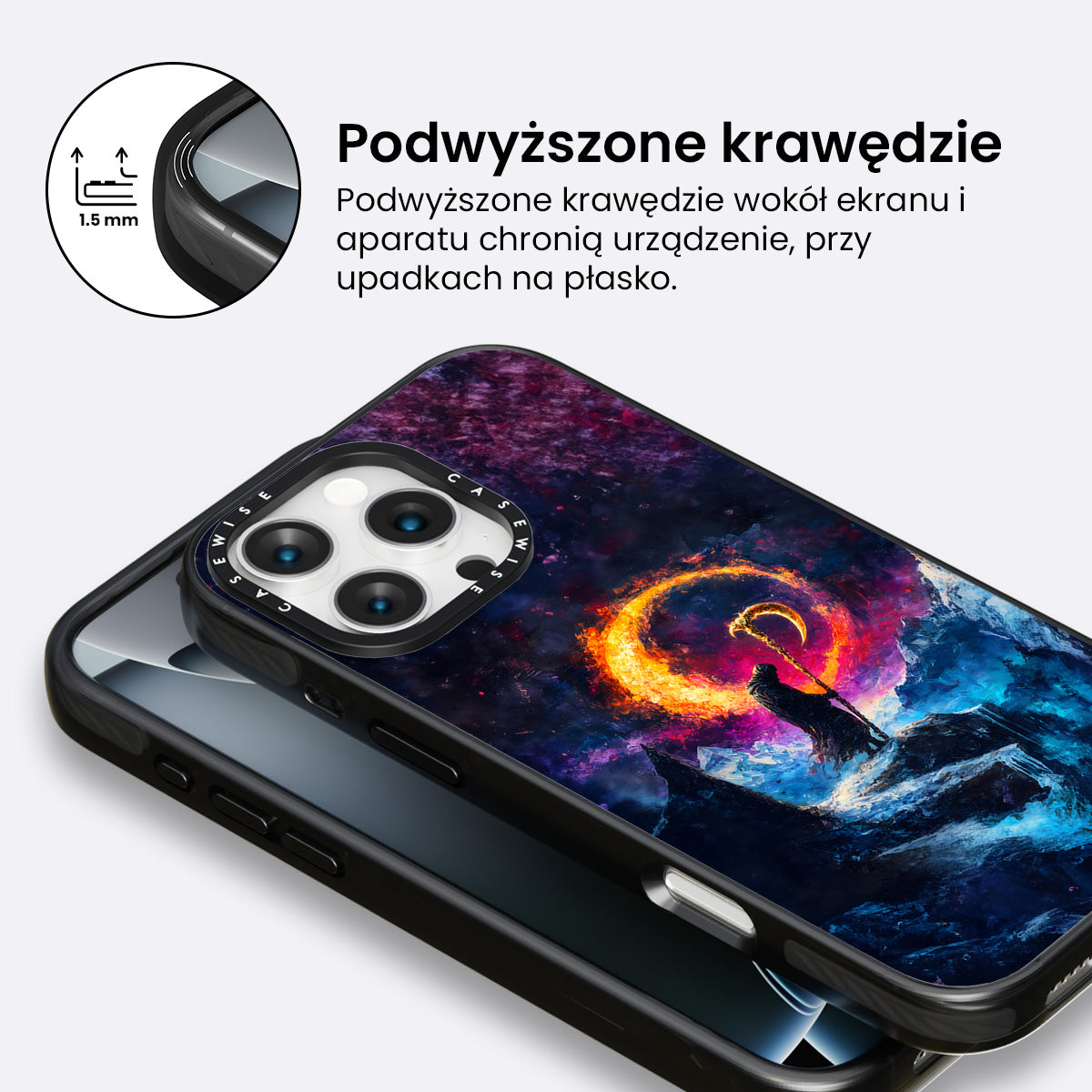 1.5 mm

Podwyższone krawędzie

Podwyższone krawędzie wokół ekranu i aparatu chronią urządzenie, przy upadkach na płasko.

CASEWISE CASEWISE