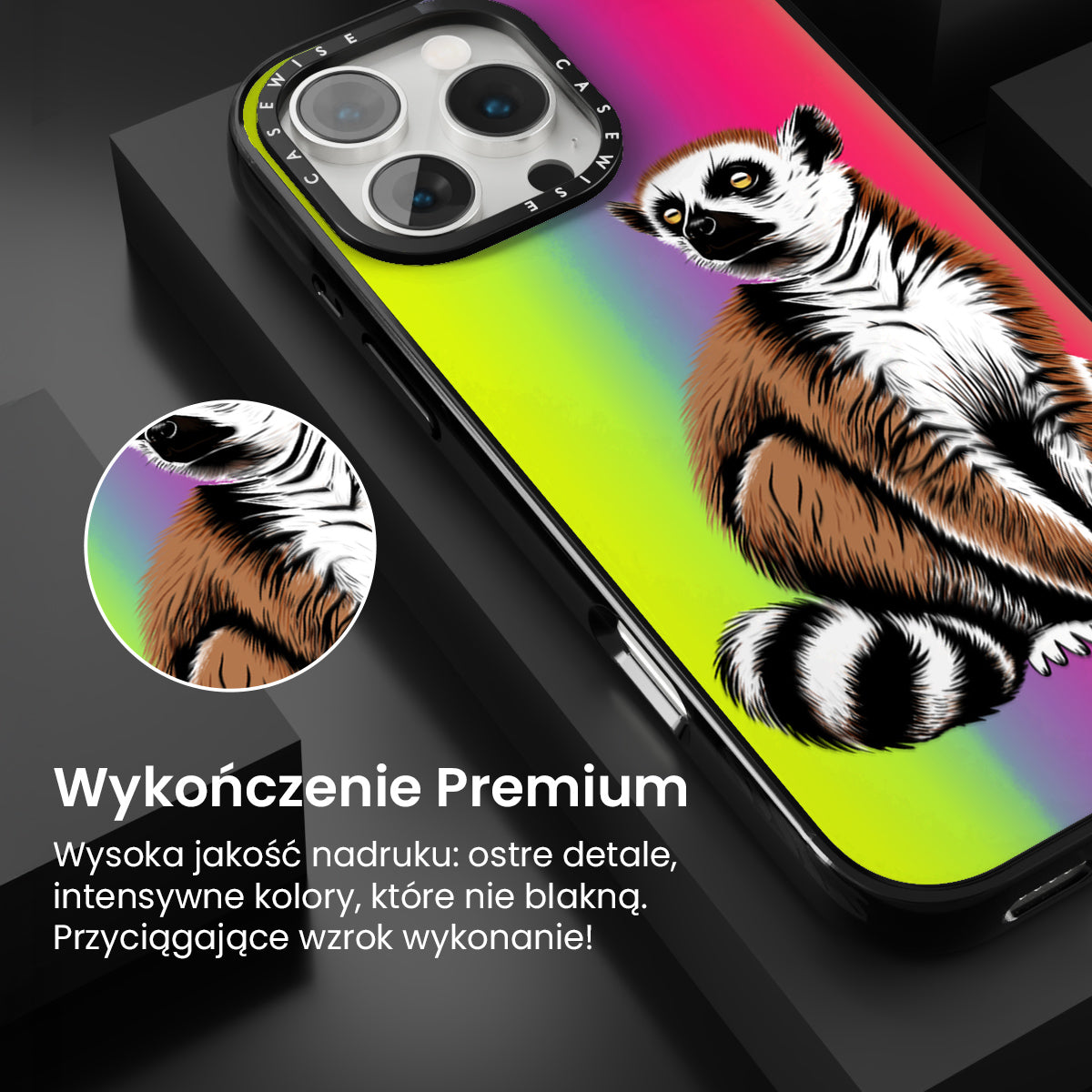 CASEWISE CASEWISE

Wykończenie Premium

Wysoka jakość nadruku: ostre detale, intensywne kolory, które nie blakną. Przyciągające wzrok wykonanie!