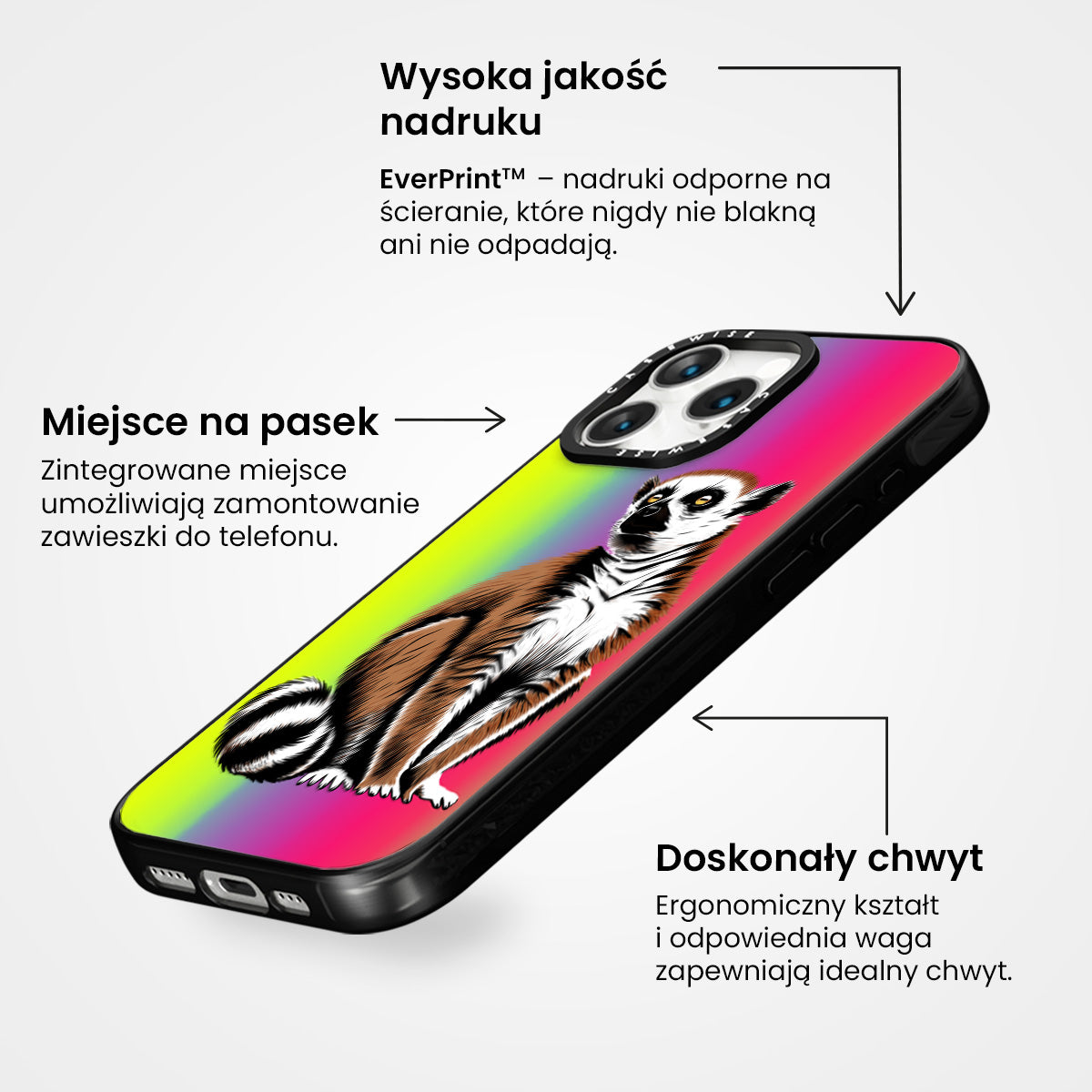 Wysoka jakość nadruku

EverPrint™ – nadruki odporne na ścieranie, które nigdy nie blakną ani nie odpadają.

Miejsce na pasek

Zintegrowane miejsce umożliwiają zamontowanie zawieszki do telefonu.

CASEWISE

CASEWISE

Doskonały chwyt

Ergonomiczny kształt i odpowiednia waga zapewniają idealny chwyt.