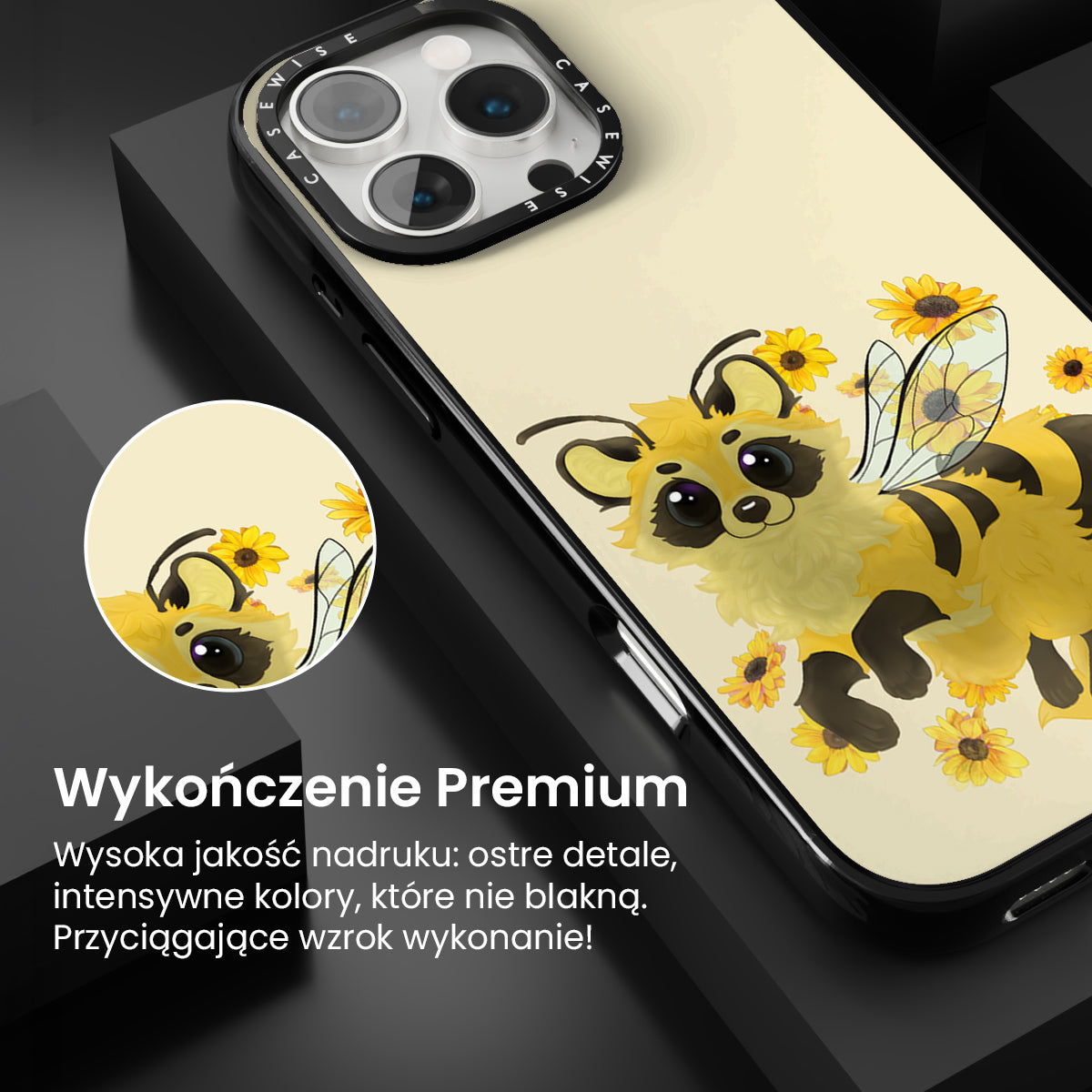 CASEWISE CASEWISE

Wykończenie Premium

Wysoka jakość nadruku: ostre detale, intensywne kolory, które nie blakną. Przyciągające wzrok wykonanie!