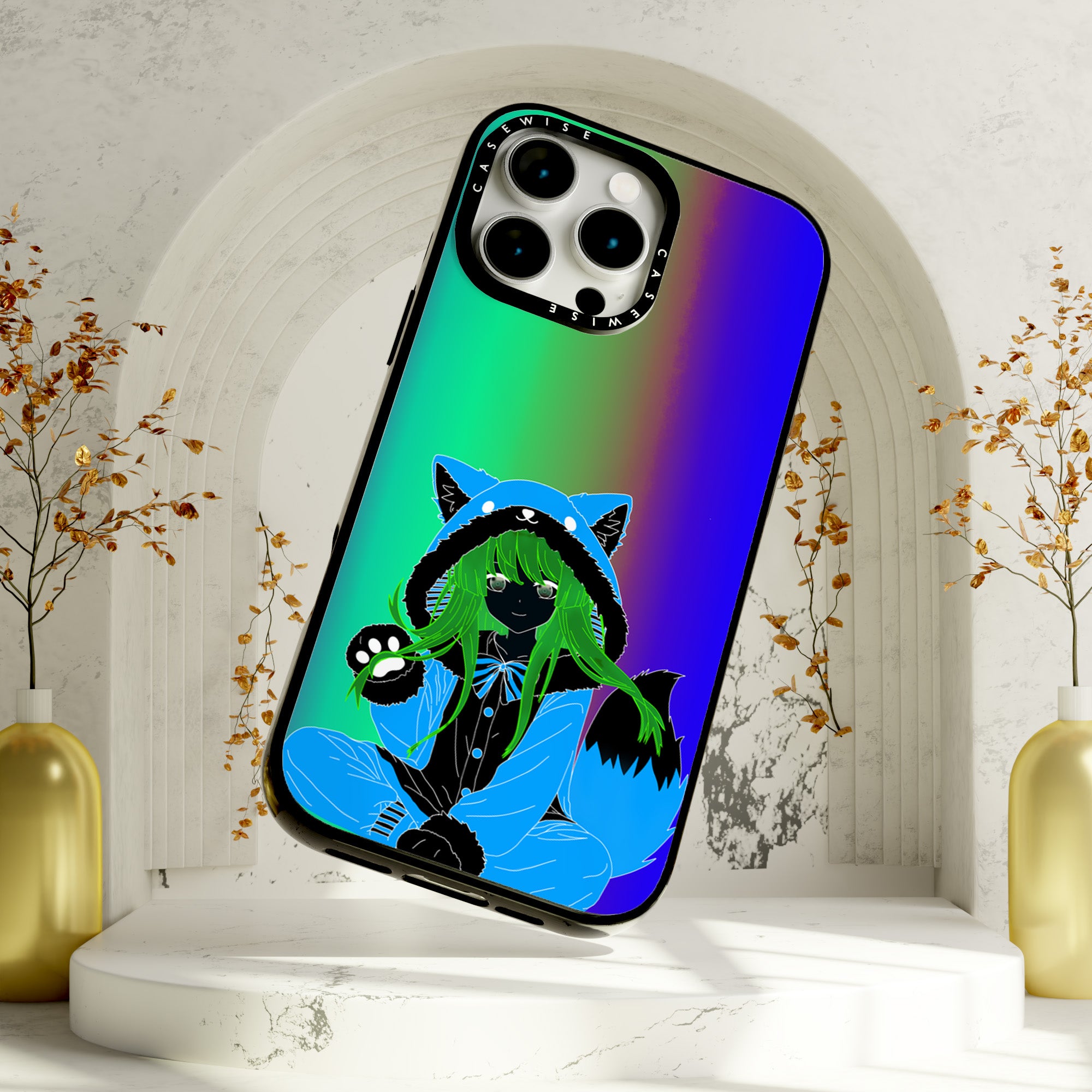 CASEWISE
CASEWISE