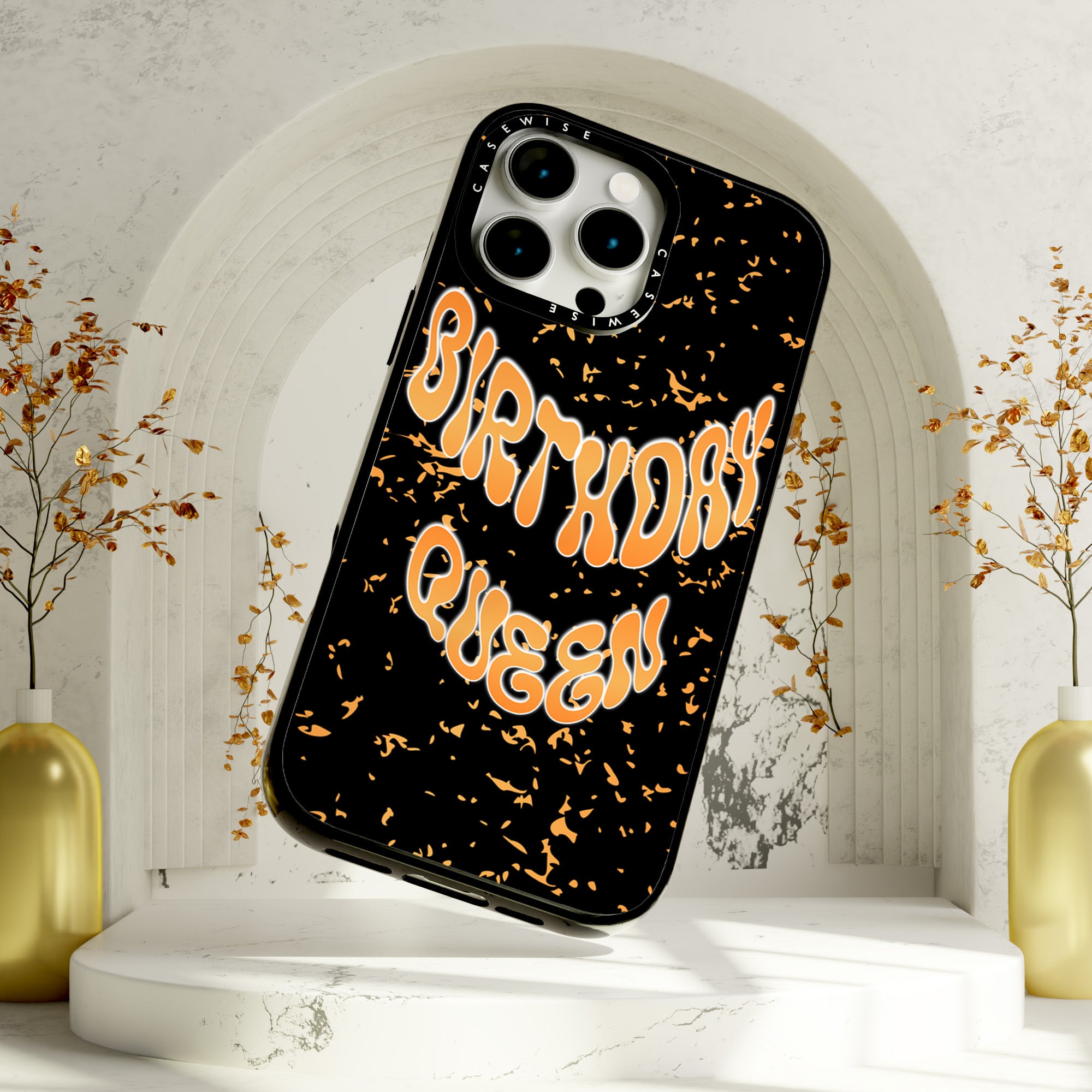 CASEWISE
CASEWISE

BIRTHDAY
QUEEN