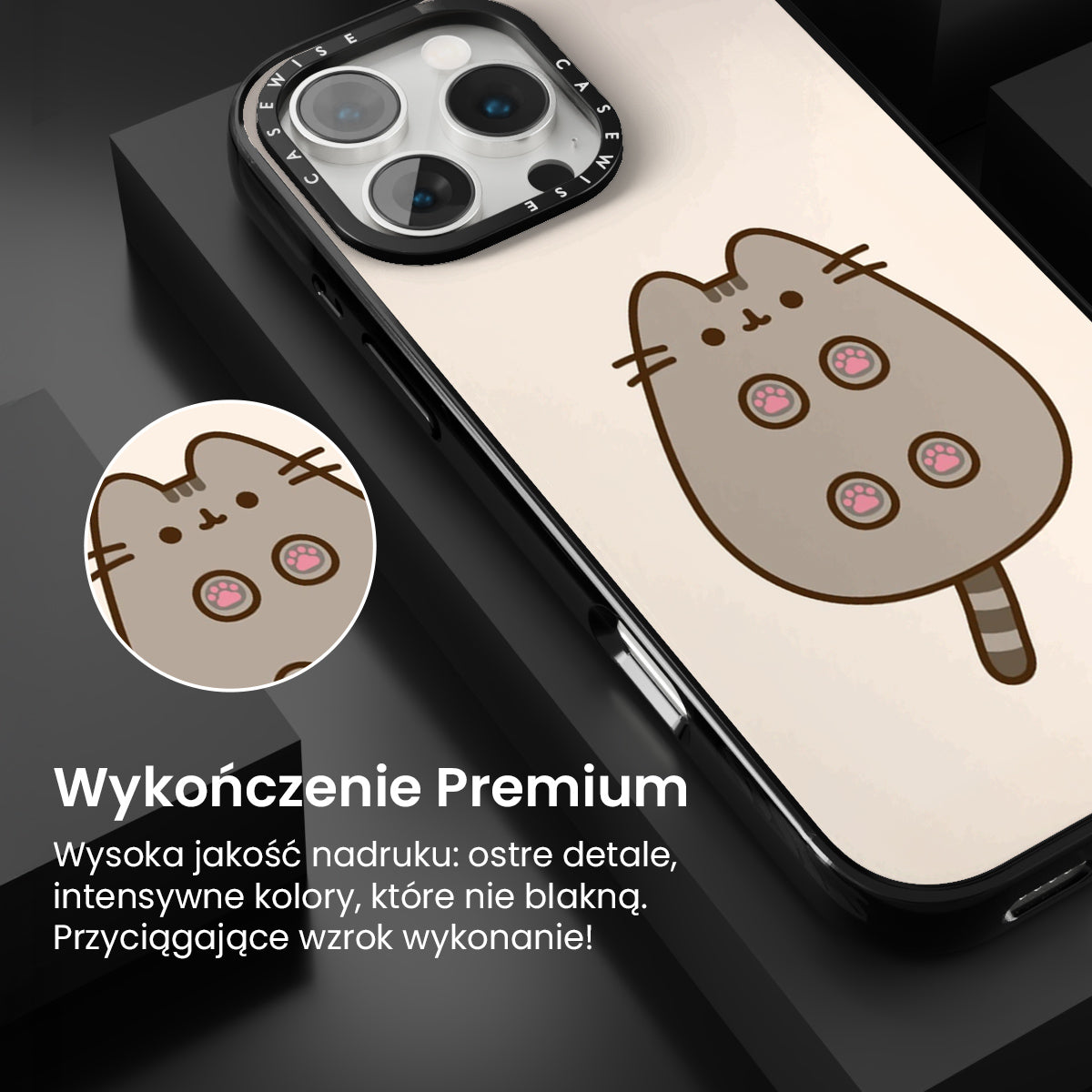 CASEWISE CASEWISE

Wykończenie Premium

Wysoka jakość nadruku: ostre detale, intensywne kolory, które nie blakną. Przyciągające wzrok wykonanie!