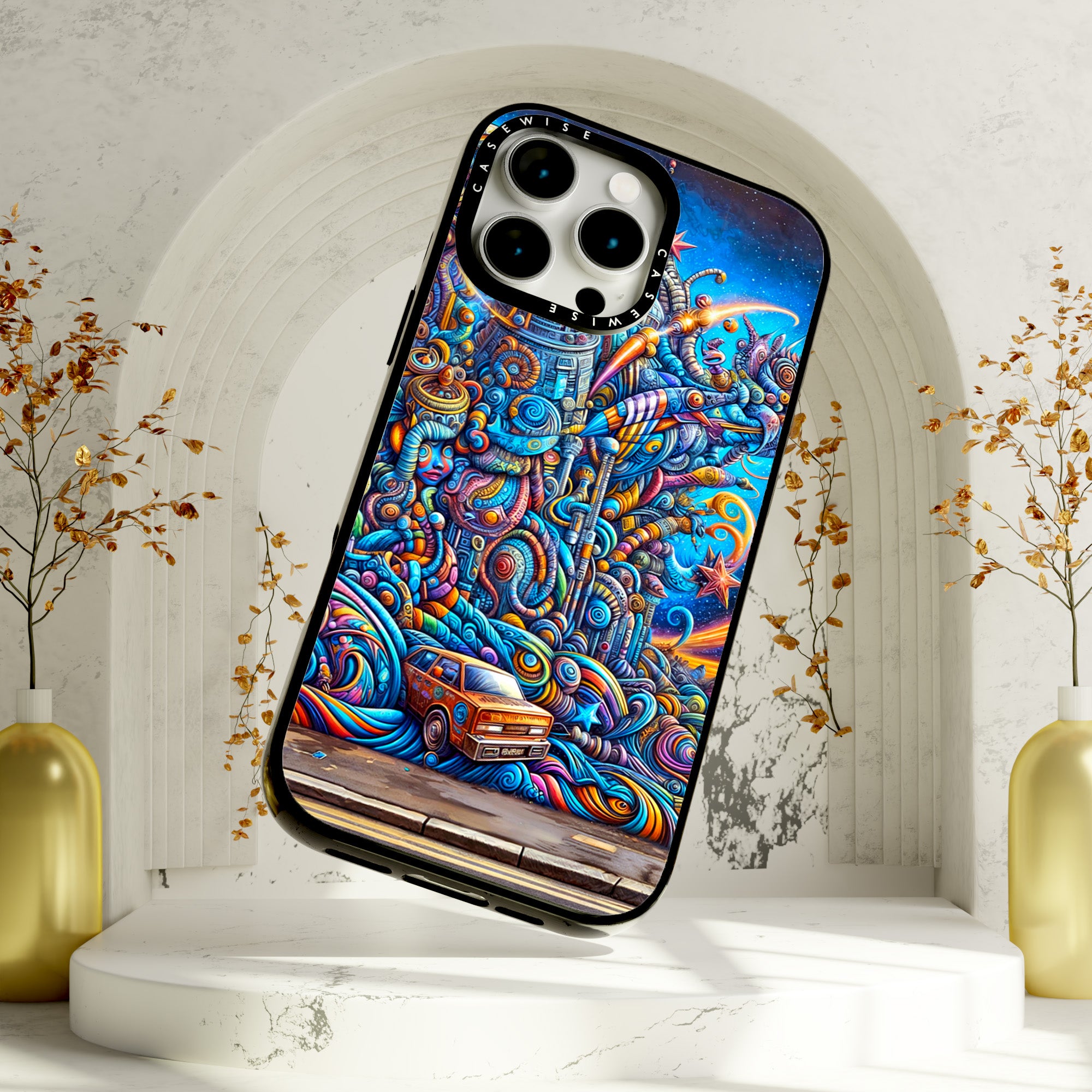 CASEWISE CASEWISE