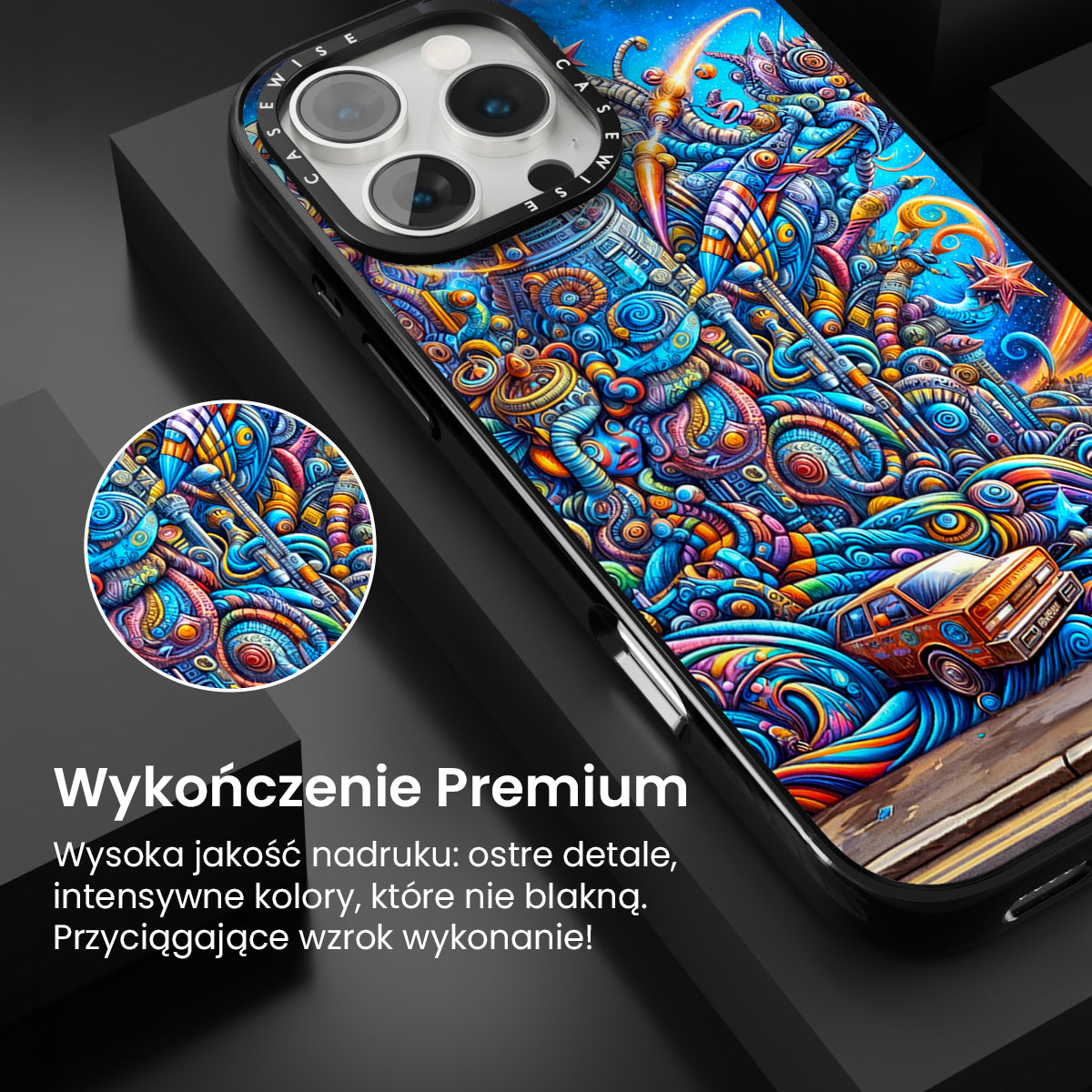 CASEWISE CASEWISE

Wykończenie Premium

Wysoka jakość nadruku: ostre detale, intensywne kolory, które nie blakną. Przyciągające wzrok wykonanie!