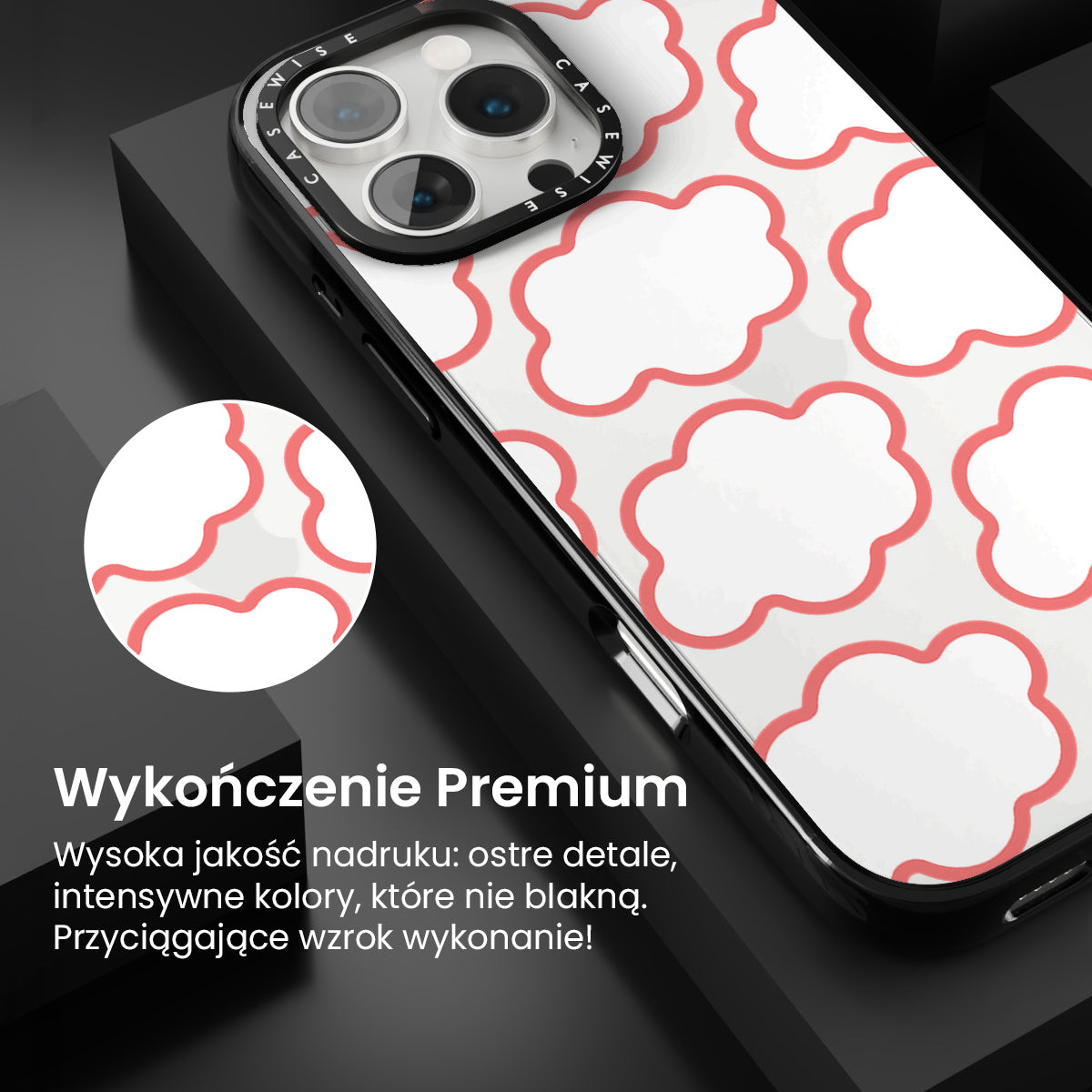 CASEWISE CASEWISE

Wykończenie Premium

Wysoka jakość nadruku: ostre detale, intensywne kolory, które nie blakną. Przyciągające wzrok wykonanie!