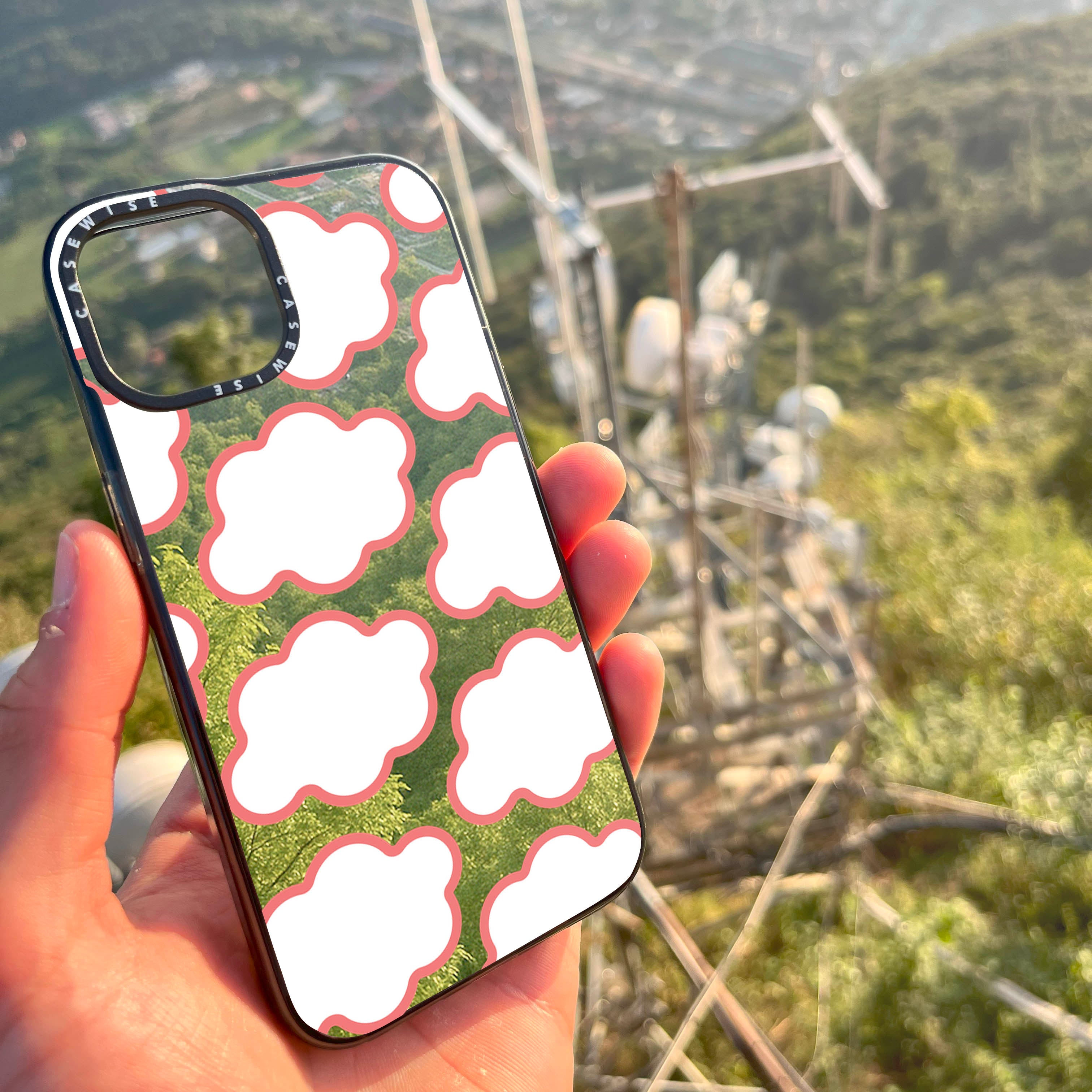 CASEWISE CASEWISE