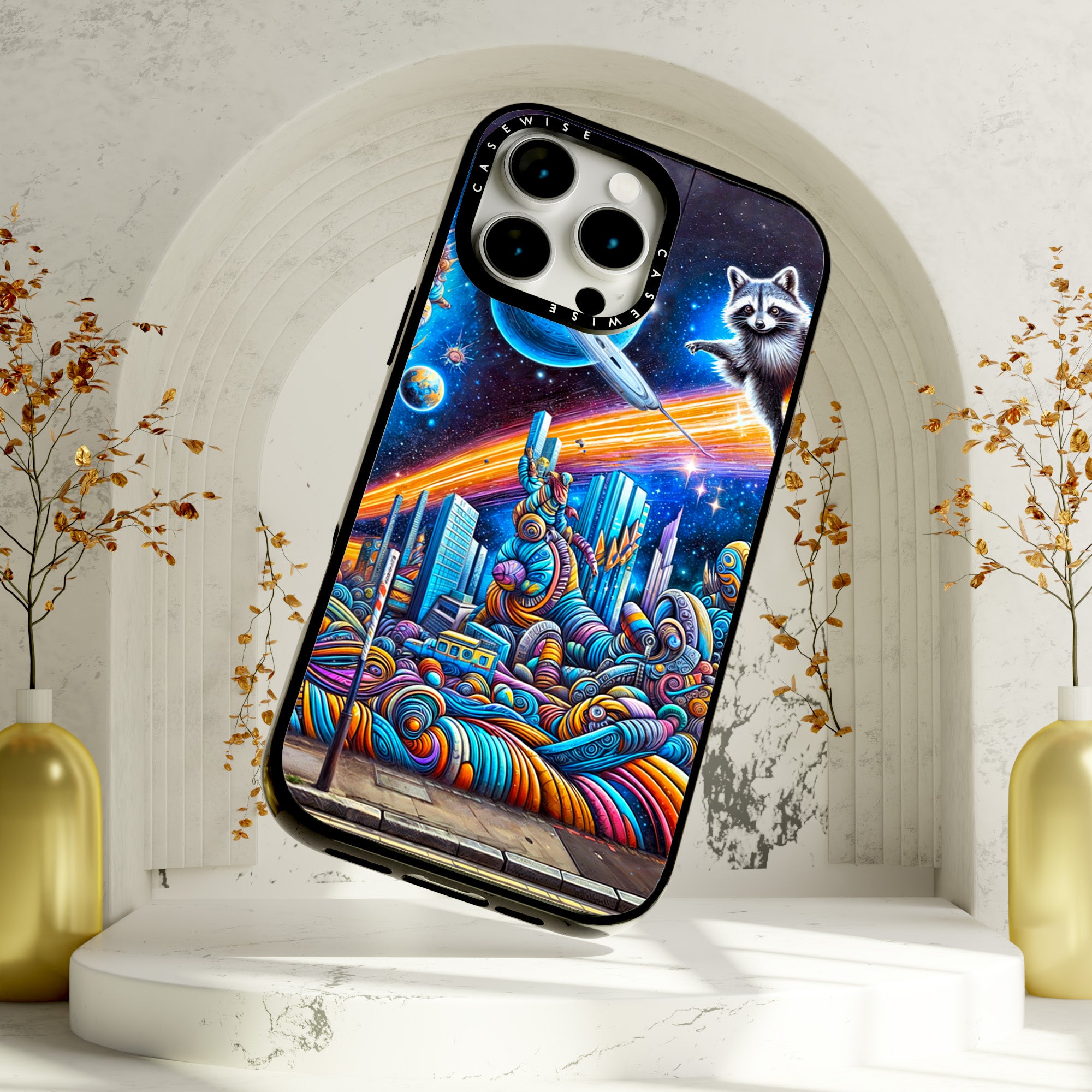 CASEWISE
CASEWISE