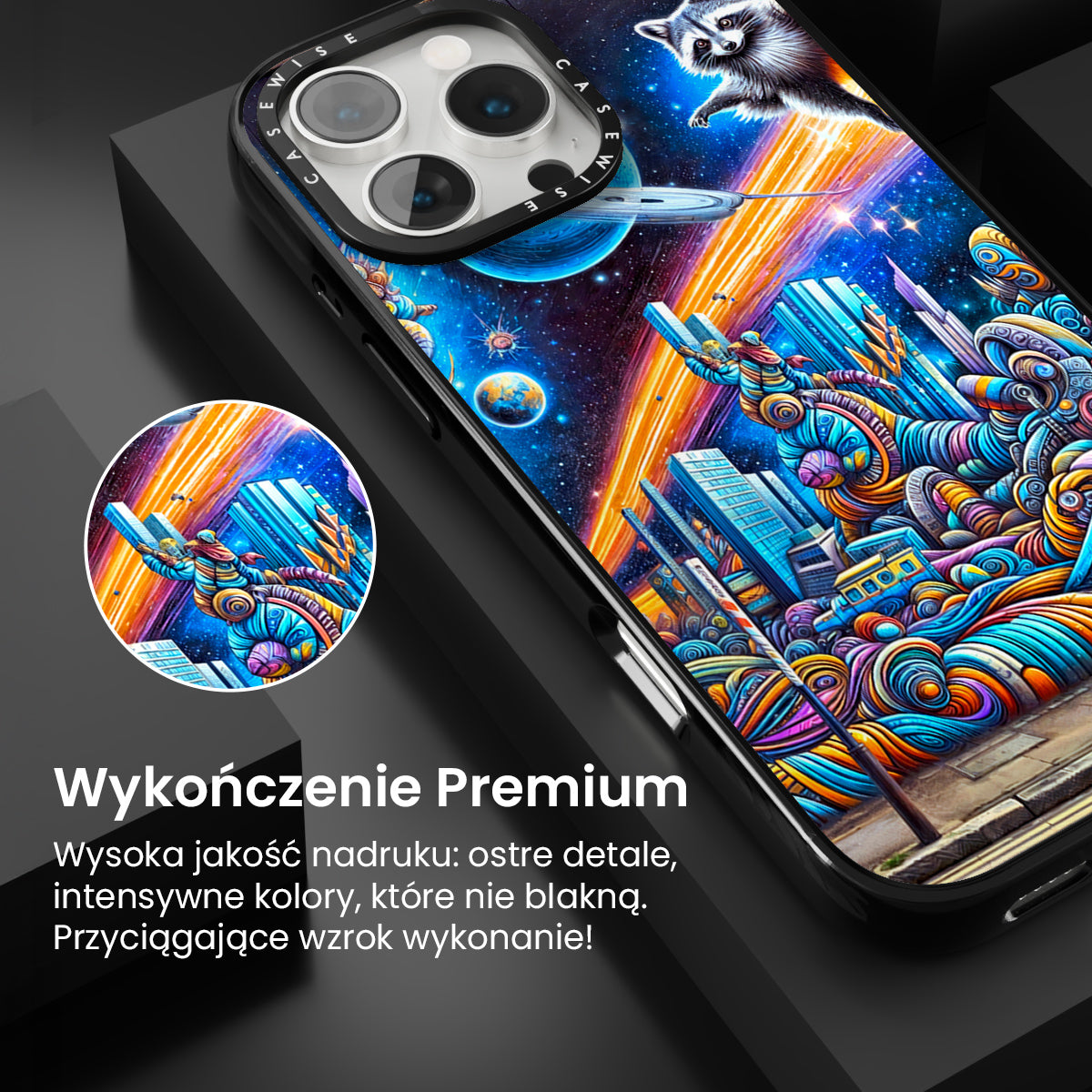 CASEWISE CASEWISE

Wykończenie Premium

Wysoka jakość nadruku: ostre detale, intensywne kolory, które nie blakną. Przyciągające wzrok wykonanie!