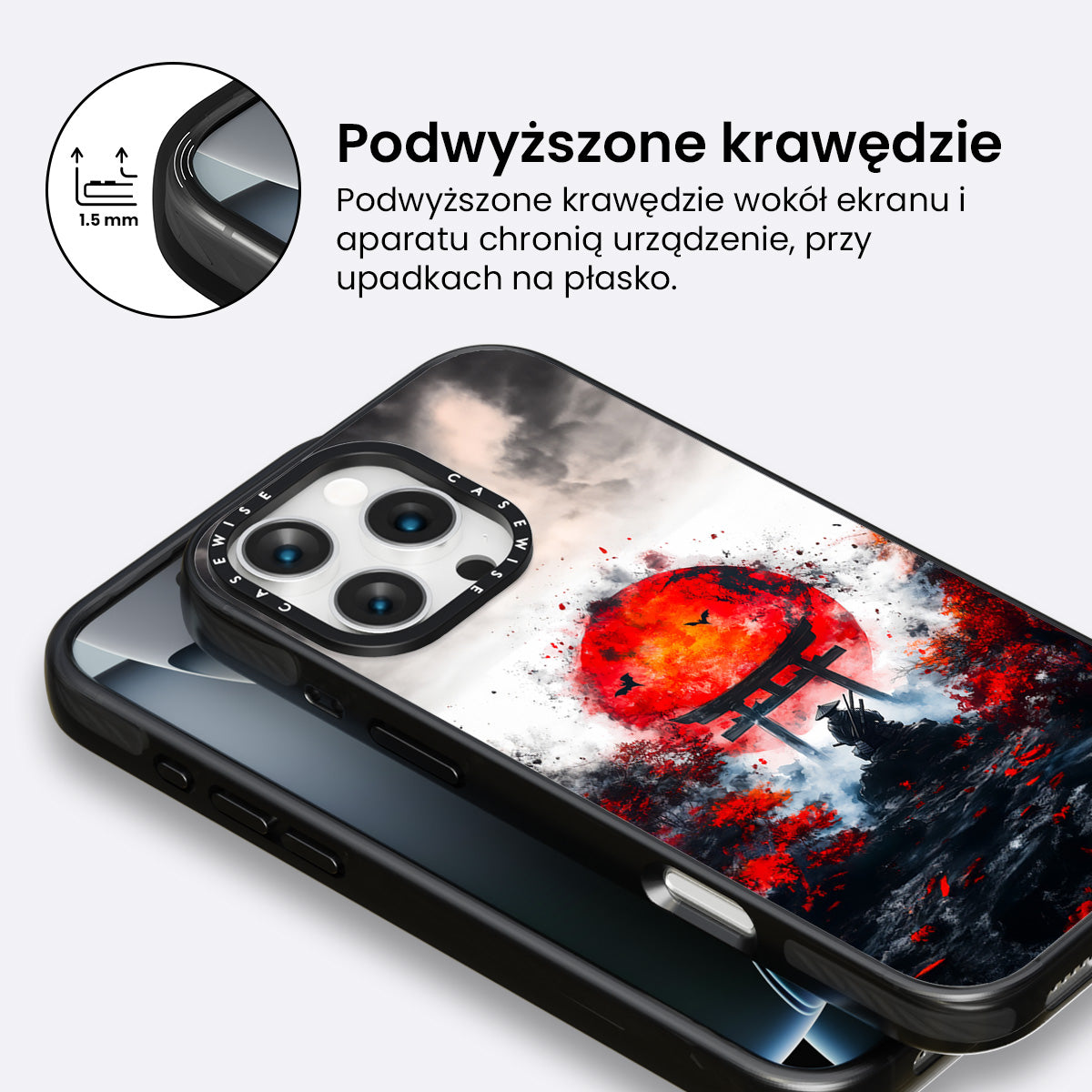 1.5 mm

Podwyższone krawędzie

Podwyższone krawędzie wokół ekranu i aparatu chronią urządzenie, przy upadkach na płasko.

CASEWISE CASEWISE