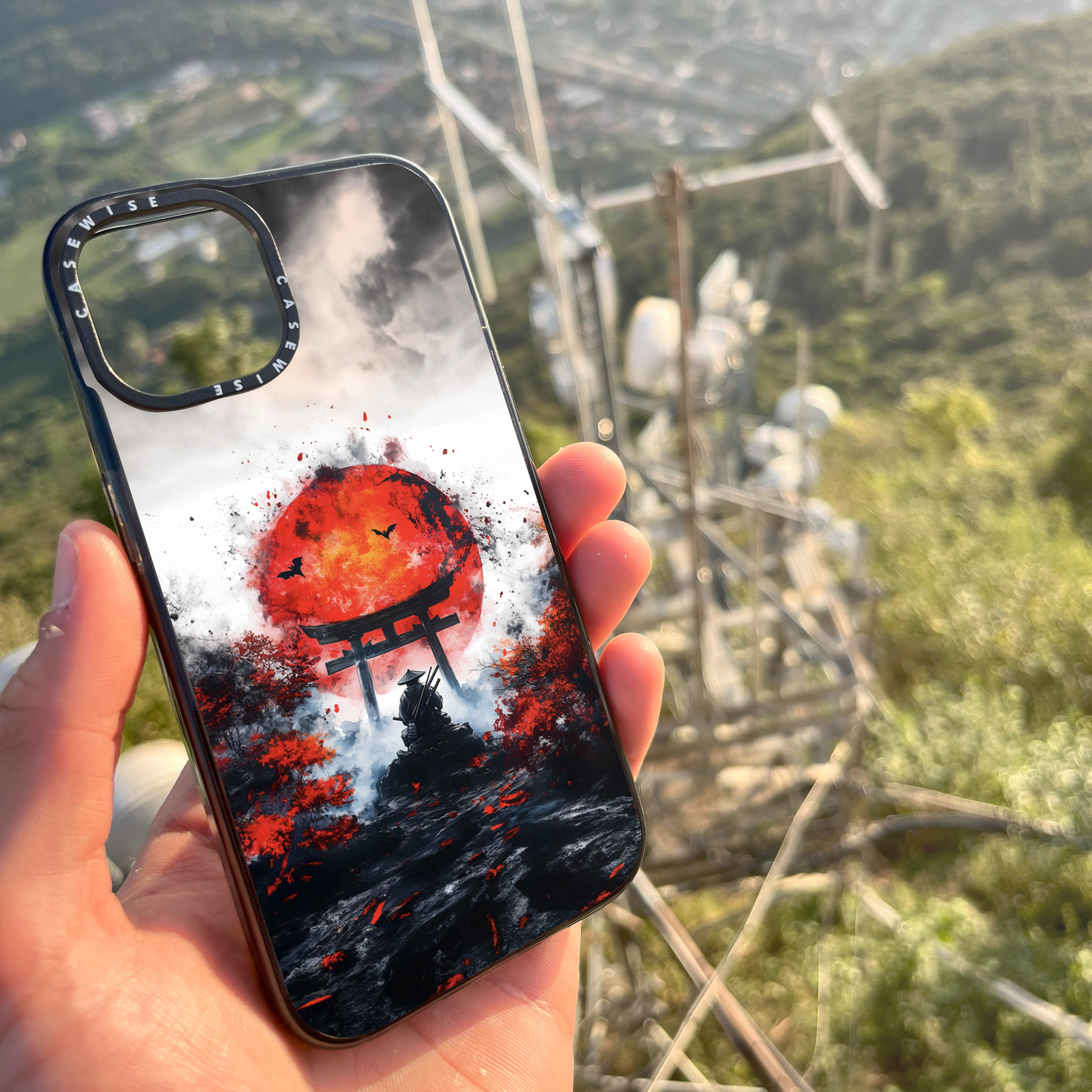 CASEWISE CASEWISE