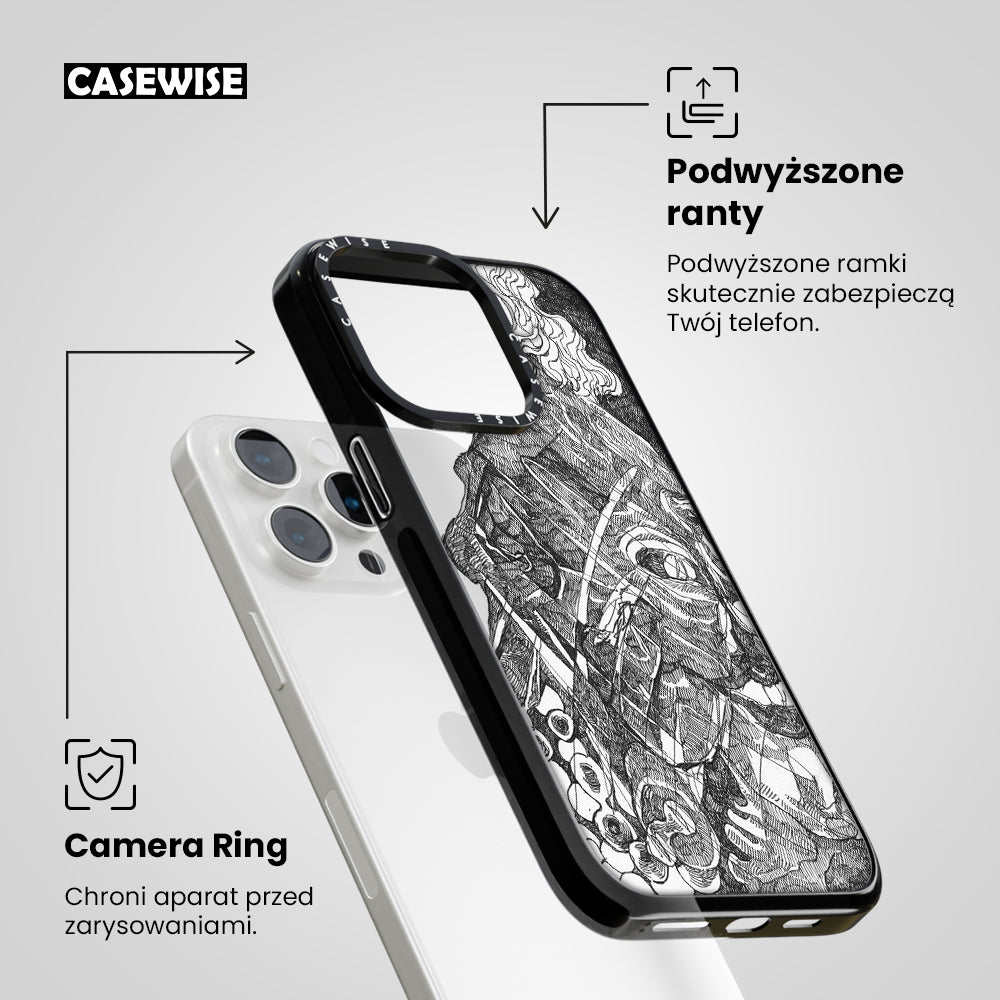 CASEWISE

Podwyższone ranty

Podwyższone ramki skutecznie zabezpieczą Twój telefon.

CASEWISE

CASEWISE

Camera Ring

Chroni aparat przed zarysowaniami.