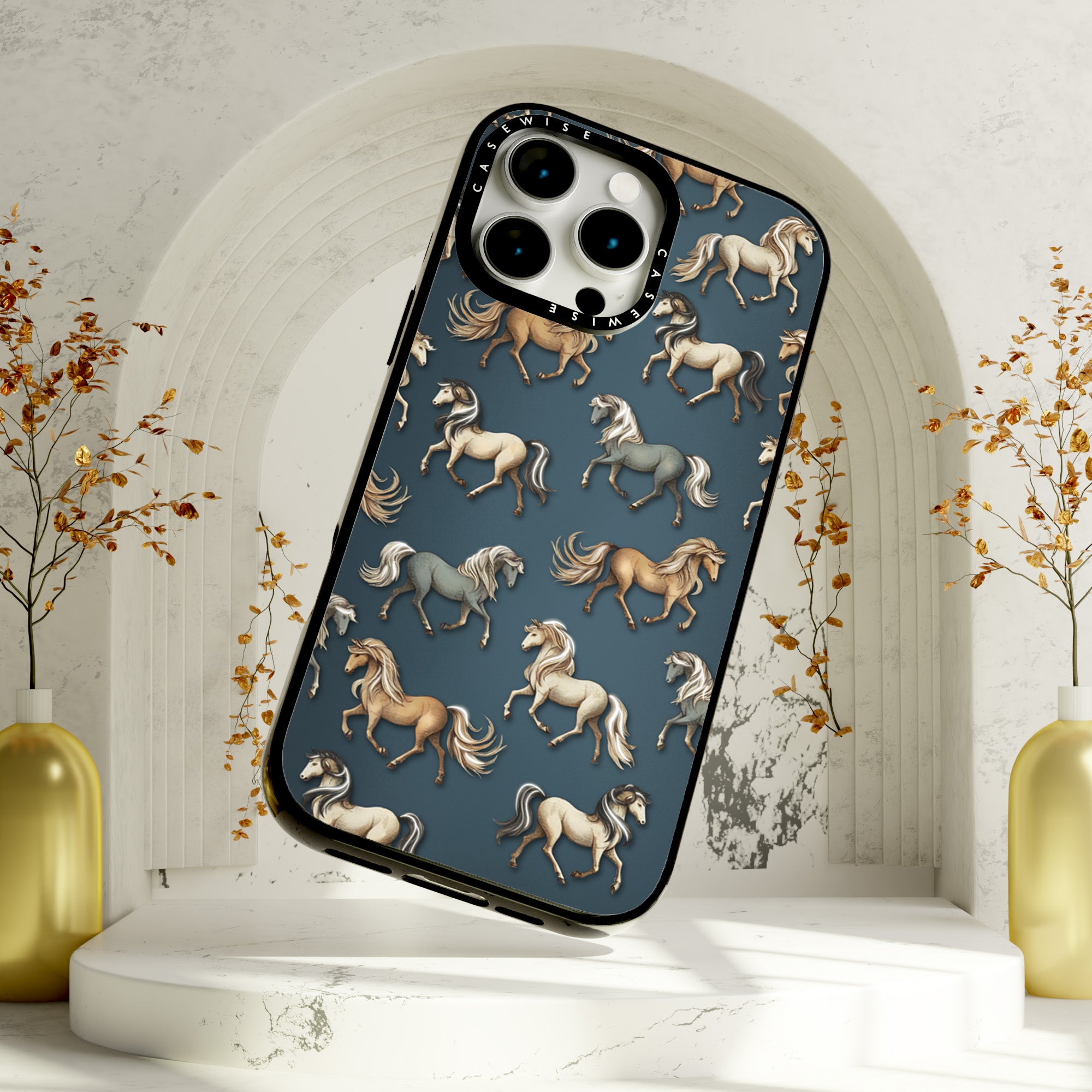 CASEWISE CASEWISE