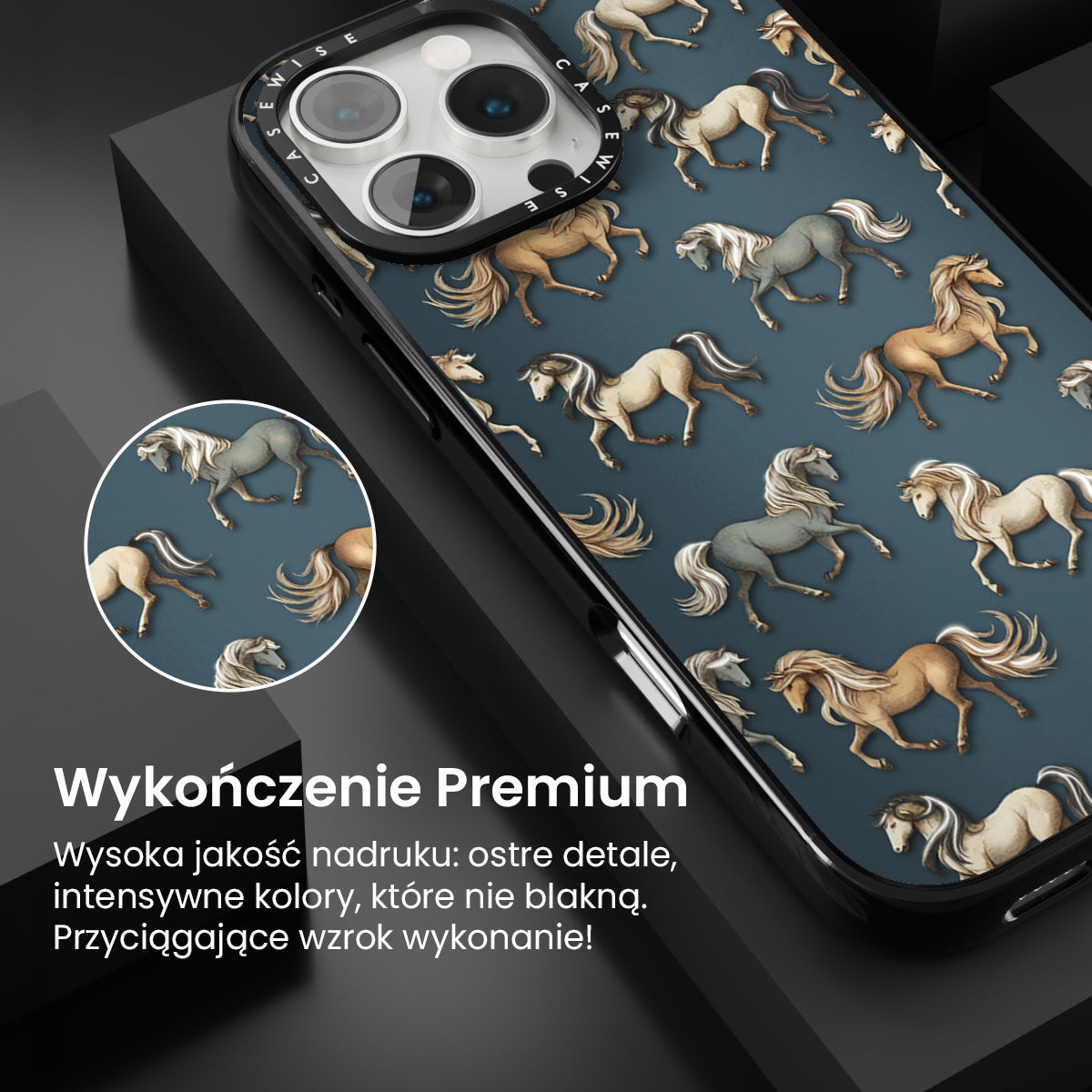 CASEWISE CASEWISE

Wykończenie Premium

Wysoka jakość nadruku: ostre detale, intensywne kolory, które nie blakną. Przyciągające wzrok wykonanie!