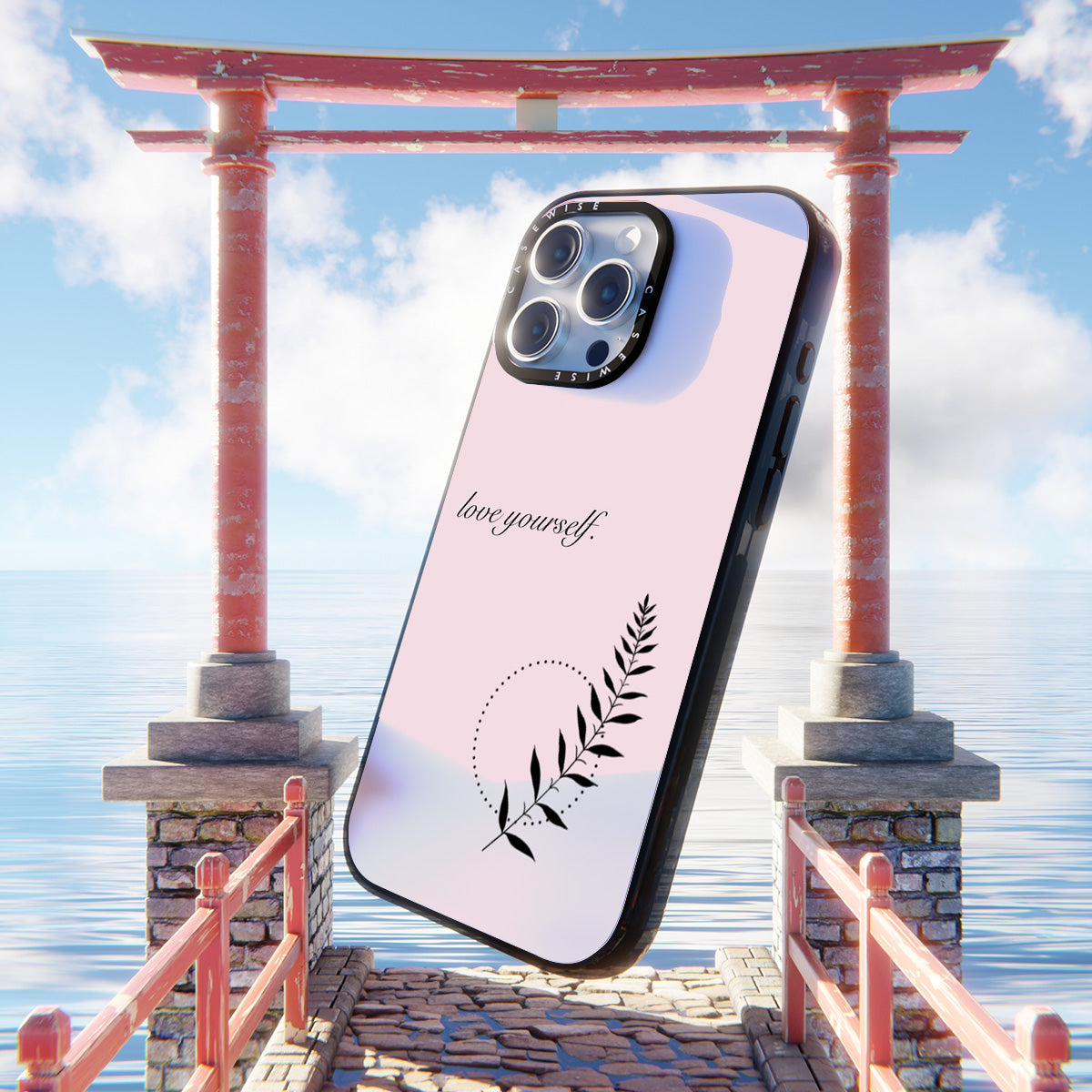 CASEWISE
CASEWISE
love yourself.